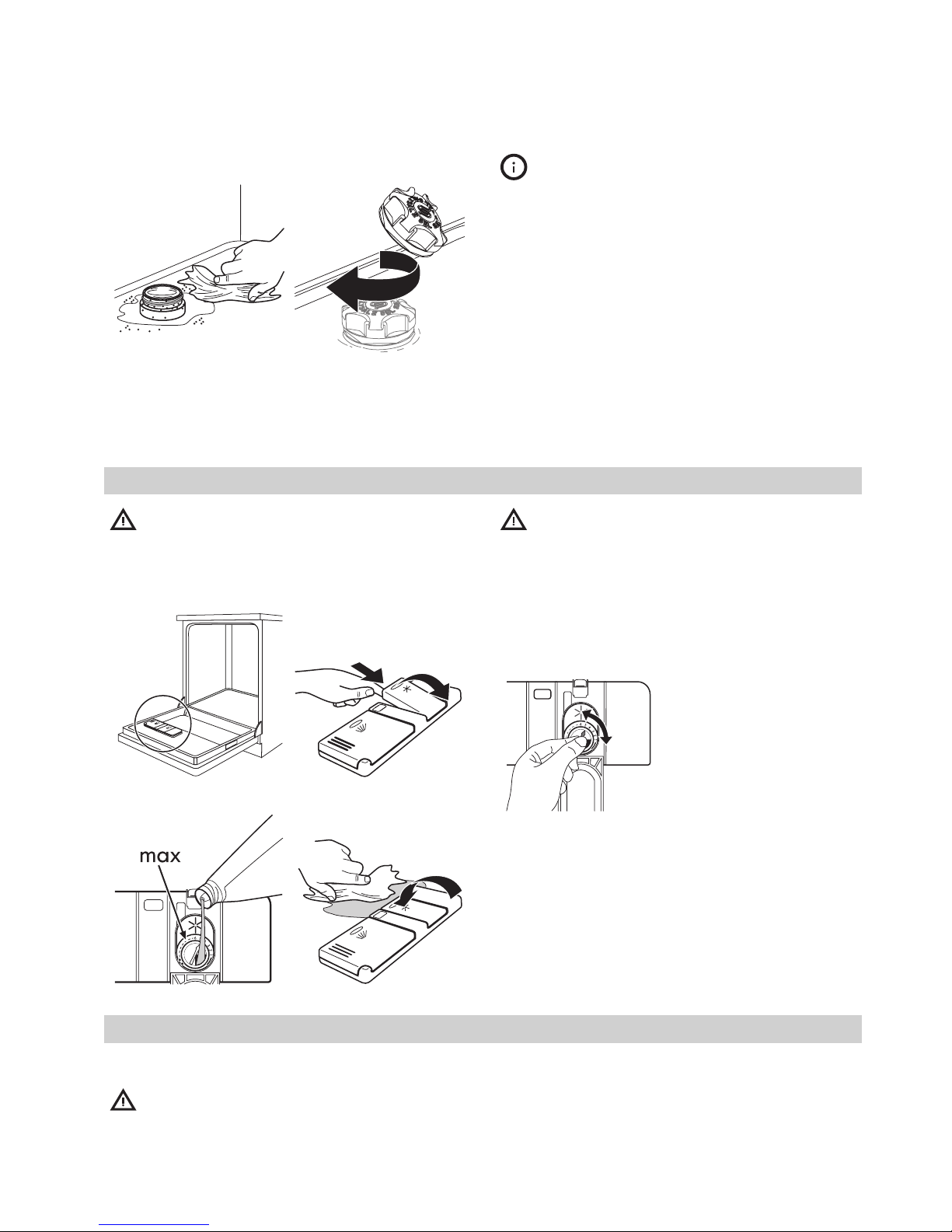 max