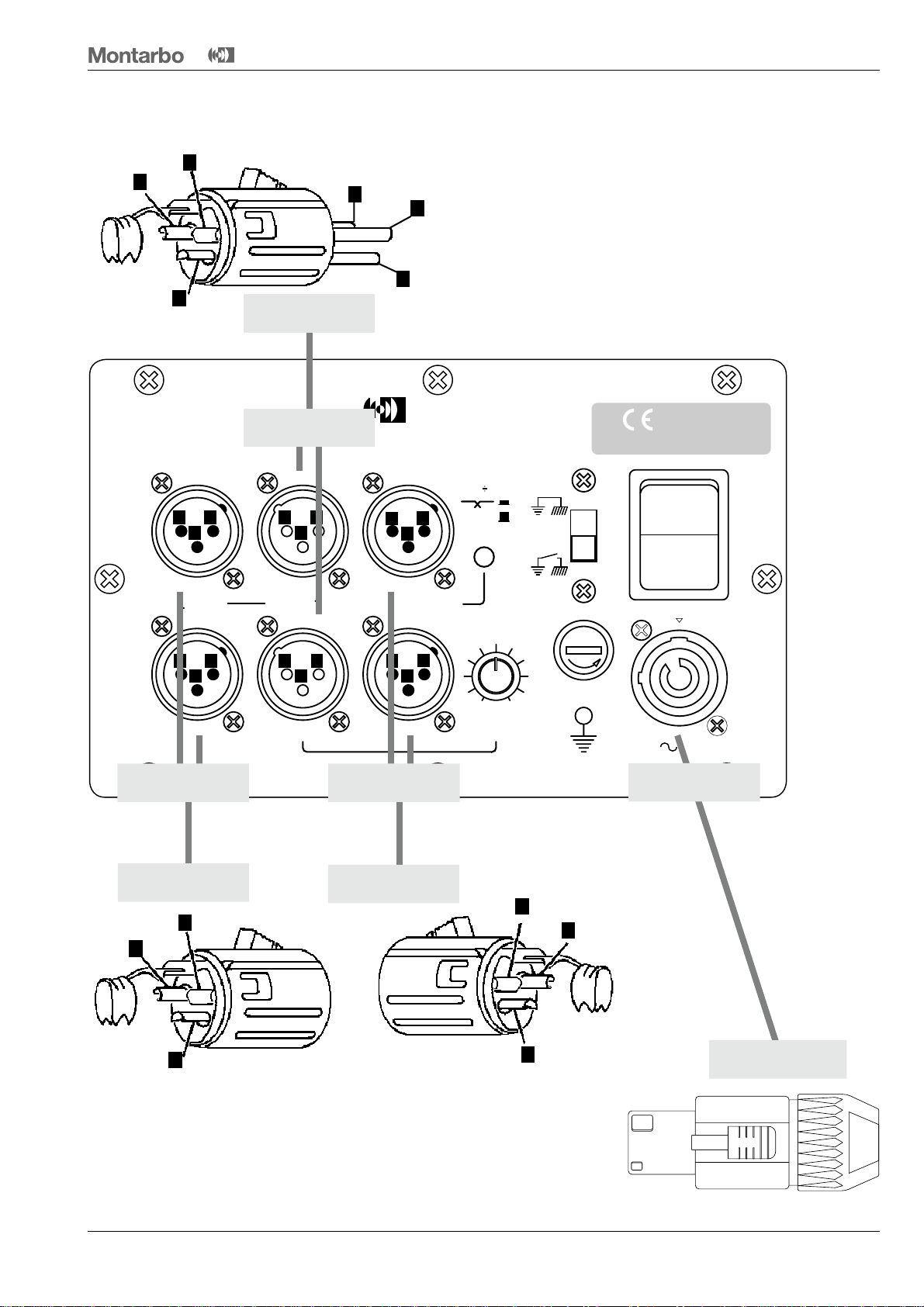 Montarbo

CE