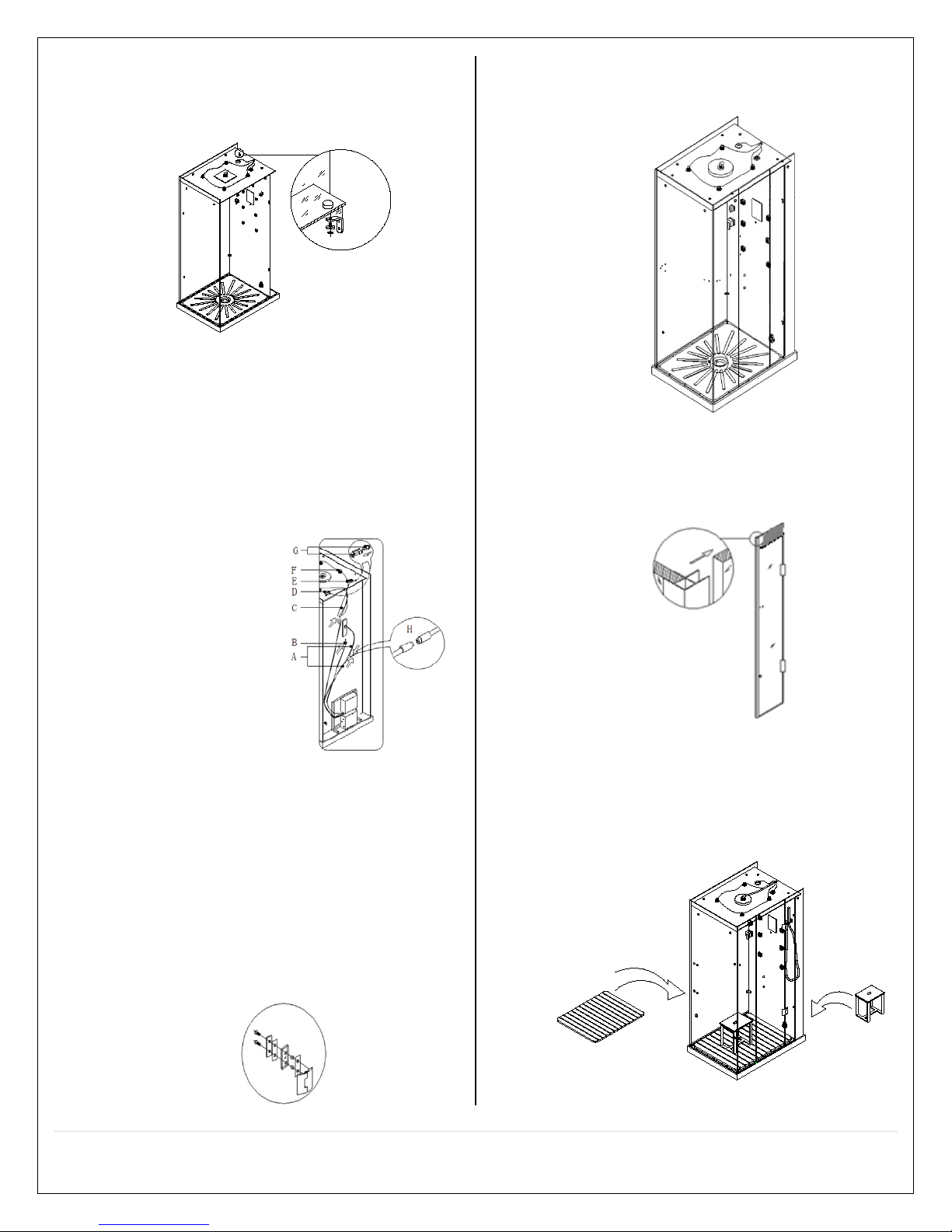 G
F
E
D
C
B
A
H