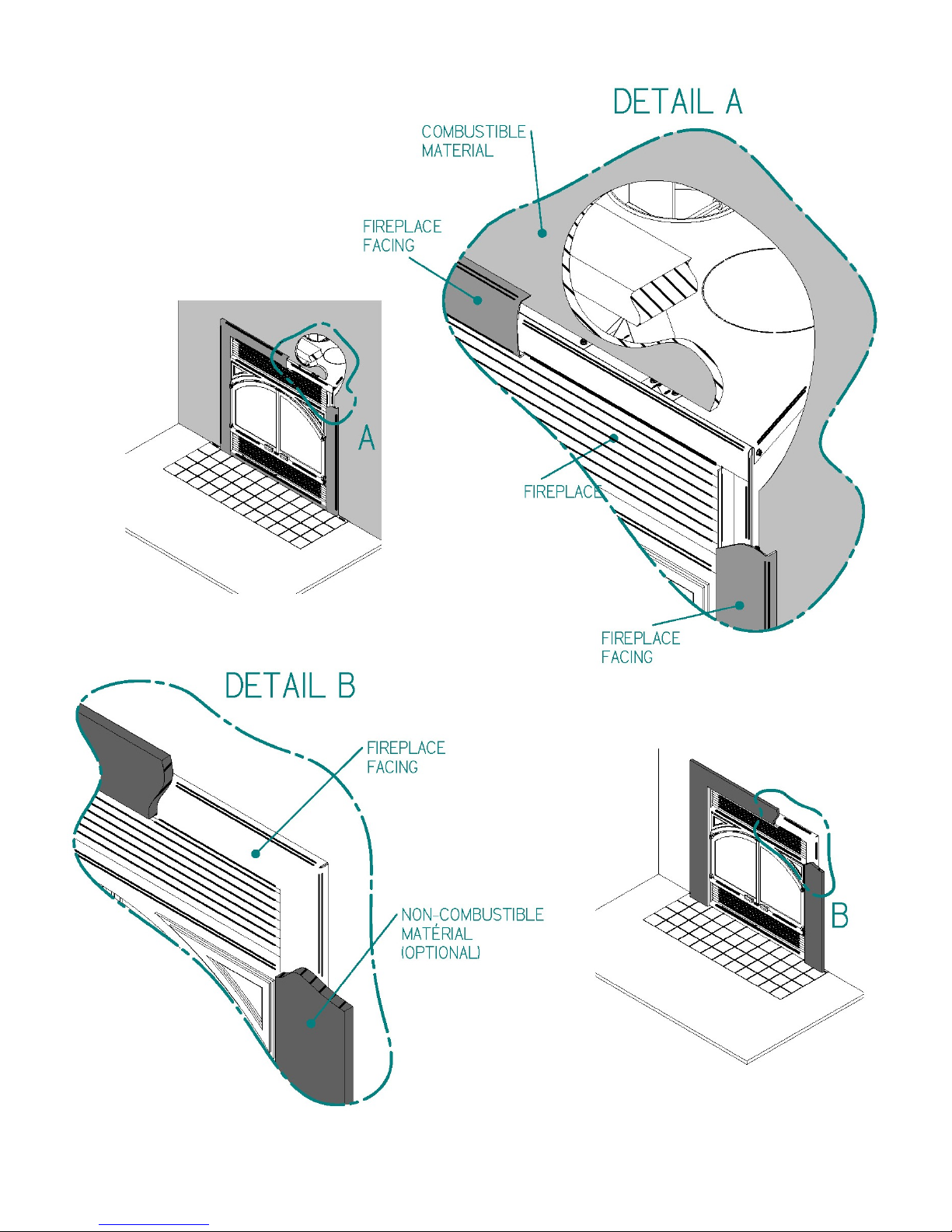 DETAIL A

COMBUSTIBLE MATERIAL

FIREPLACE FACING

A

FIREPLACE

FIREPLACE FACING

DETAIL B

FIREPLACE FACING

NON-COMBUSTIBLE MATÉRIAL (OPTIONAL)

B