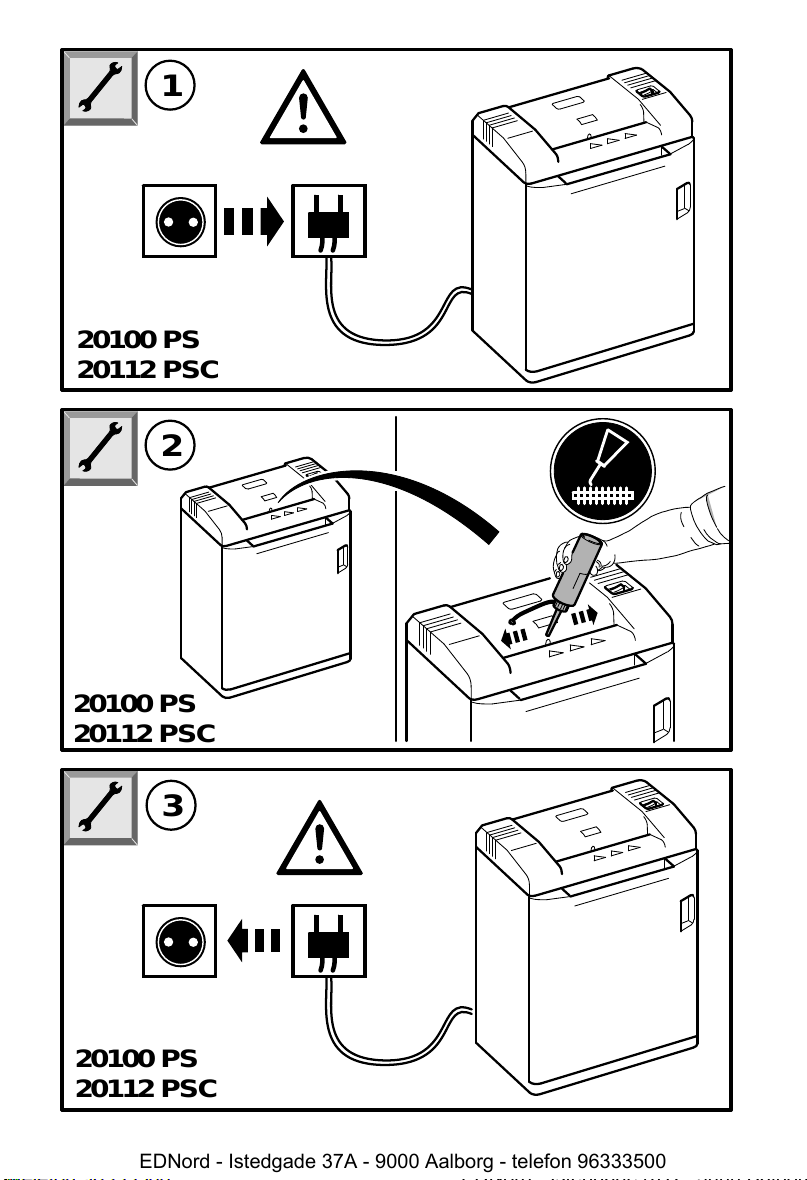 1

20100 PS
20112 PSC

2

20100 PS
20112 PSC

3

20100 PS
20112 PSC

EDNord - Istedgade 37A - 9000 Aalborg - telefon 96333500