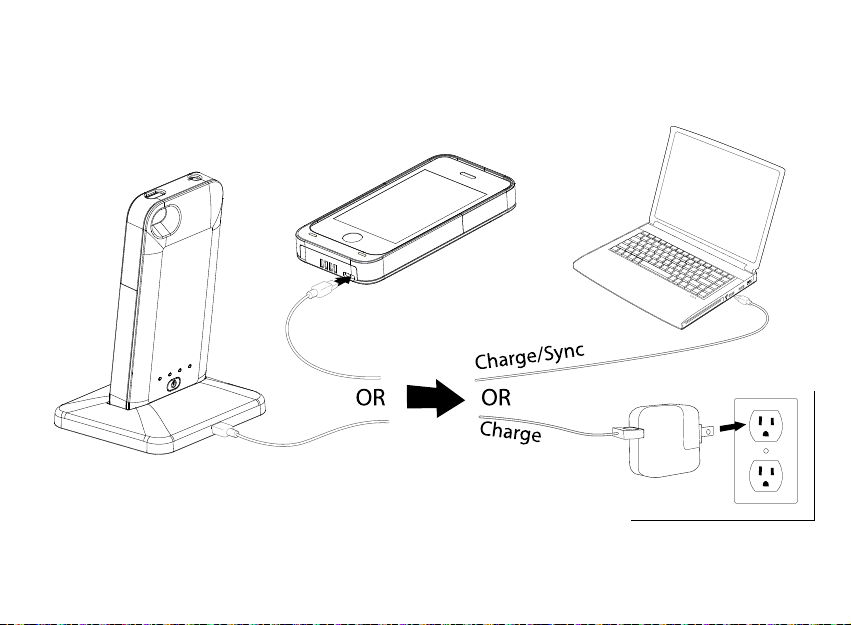 Charge/Sync

OR

OR

Charge