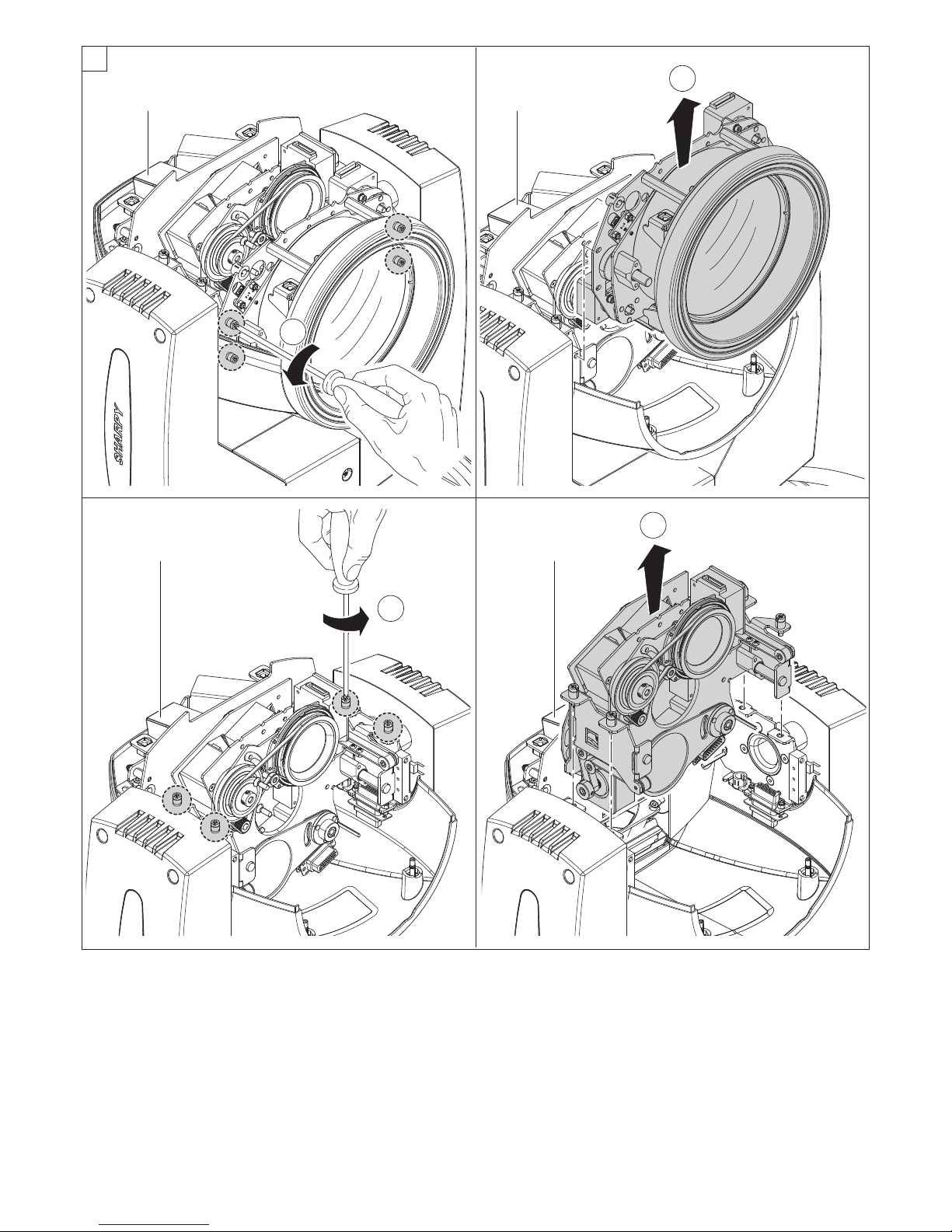 SHARPY