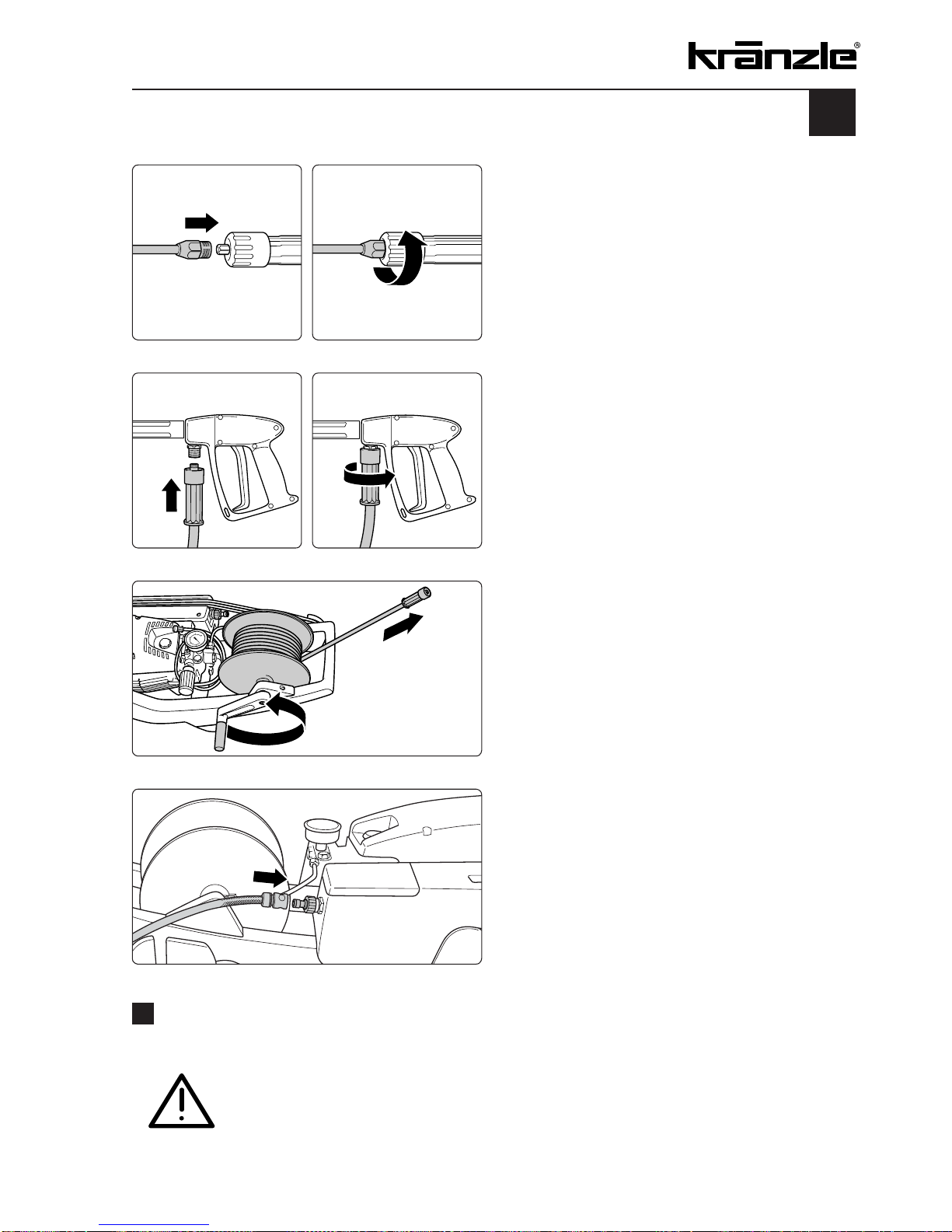 kränzle®