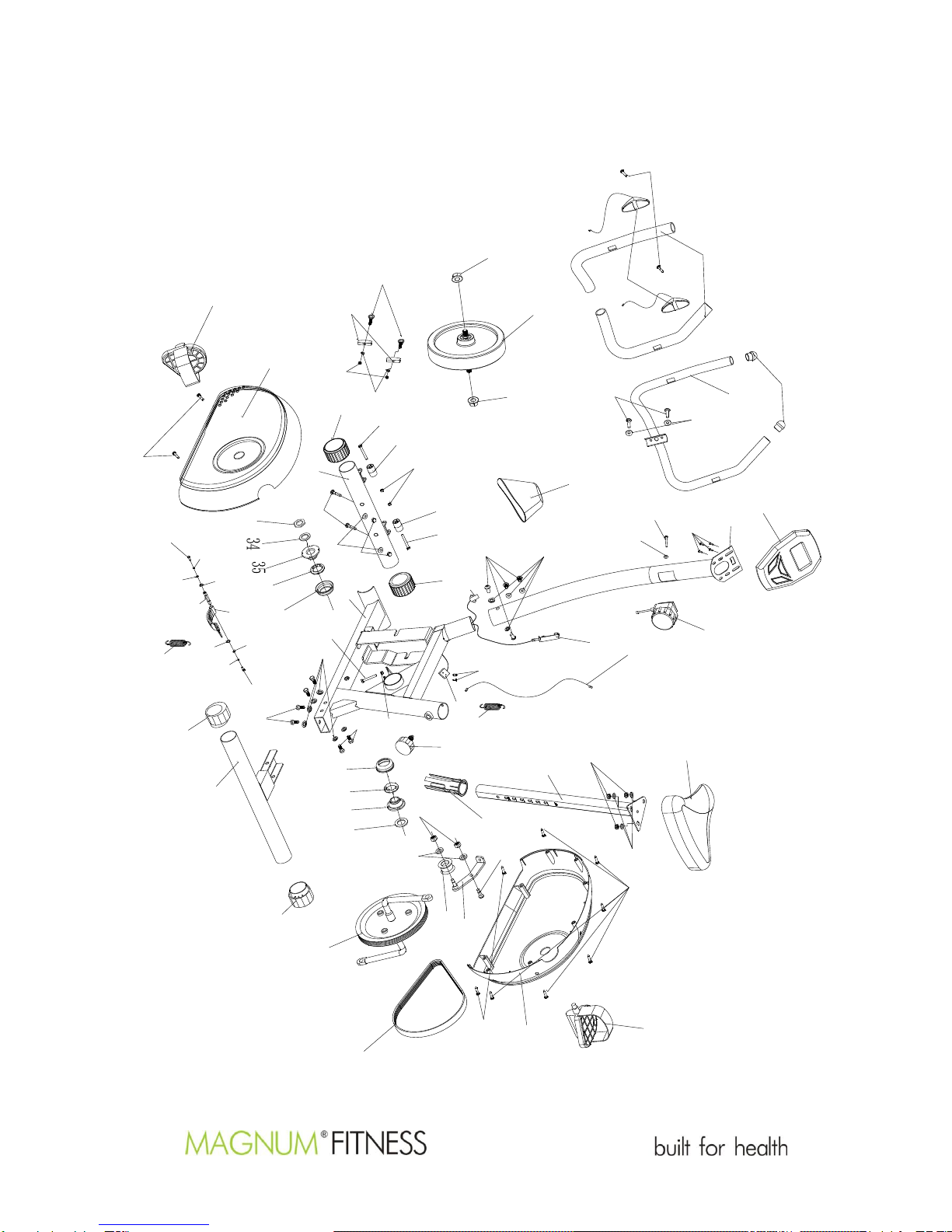 34
35

MAGNUM® FITNESS

built for health