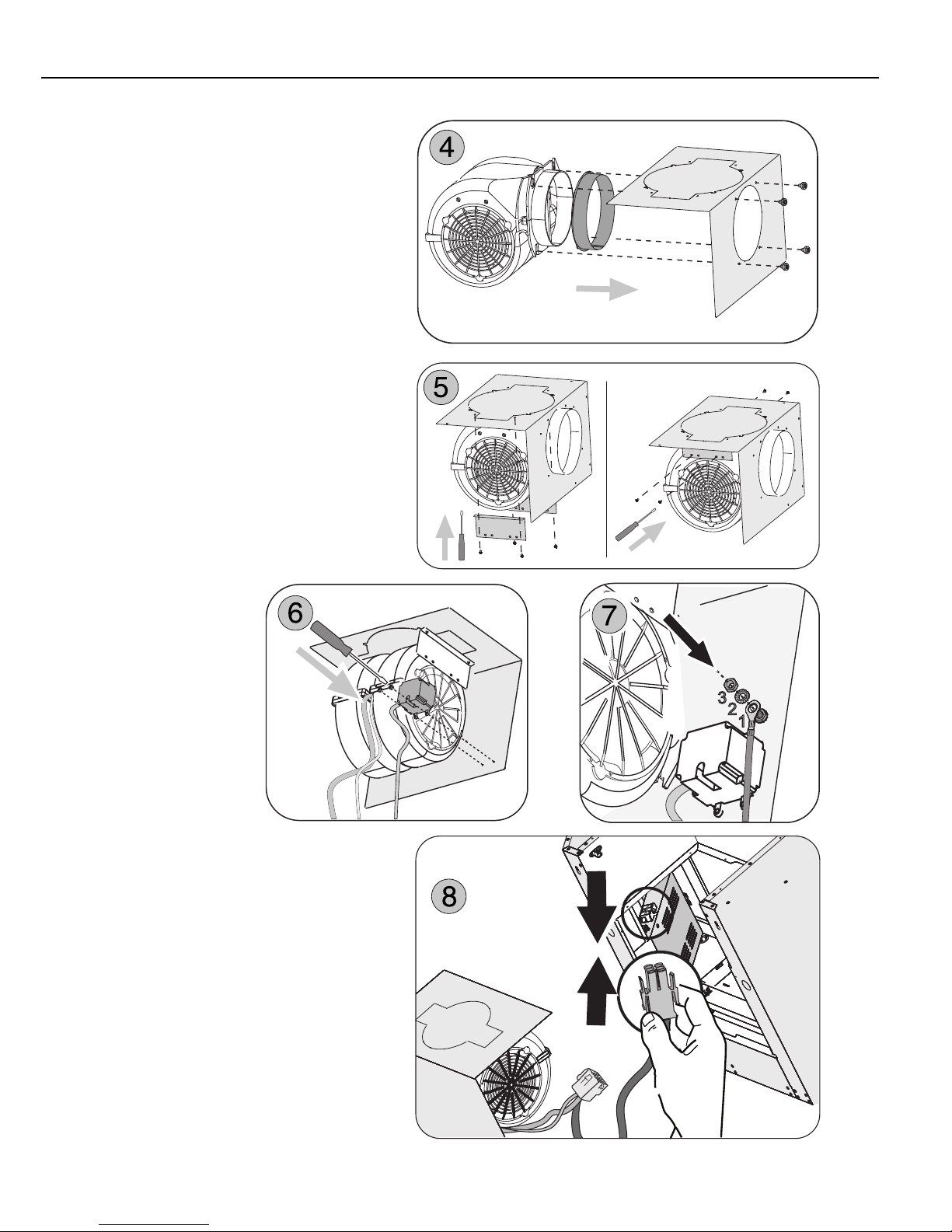 4

5

6

7

3
2
1

8