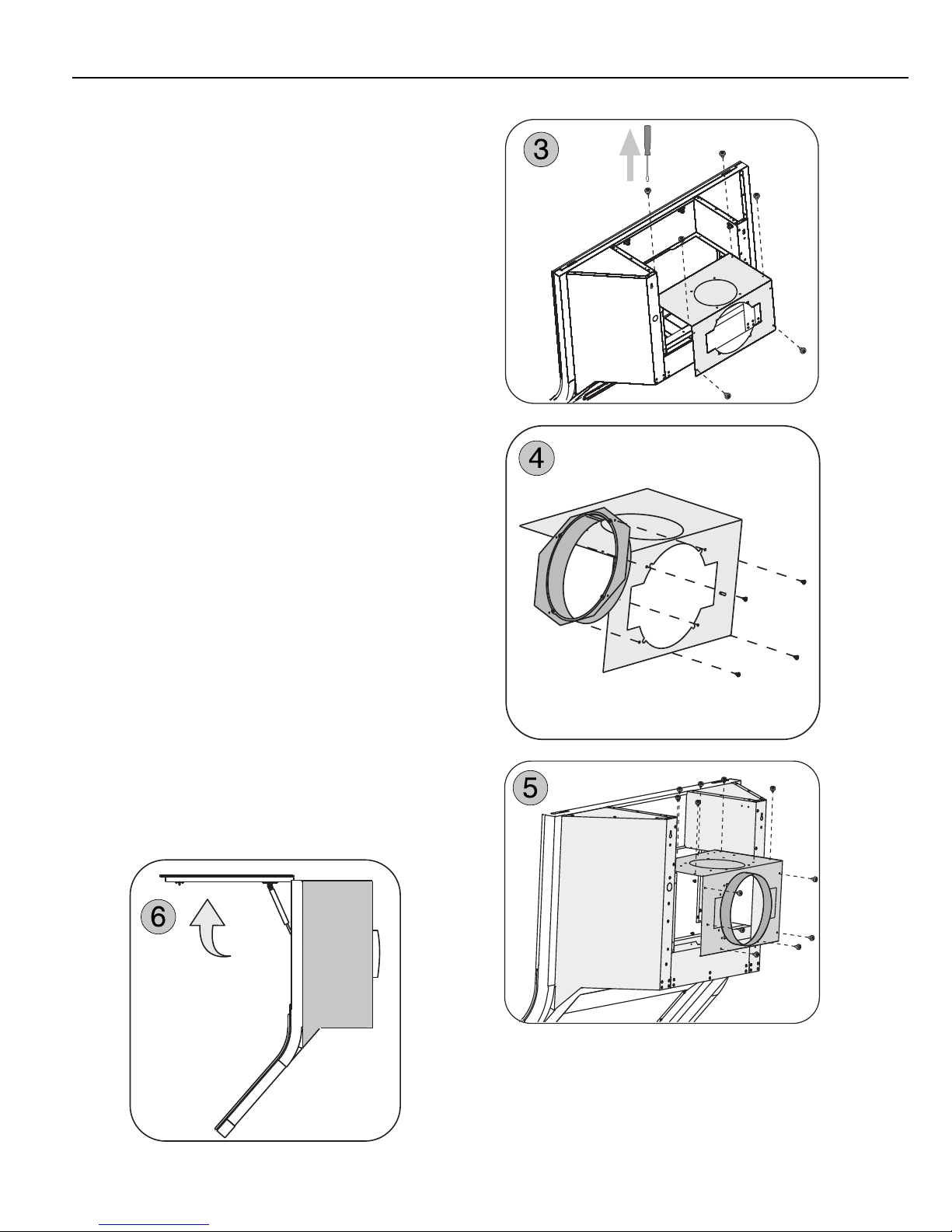 3

4

5

6