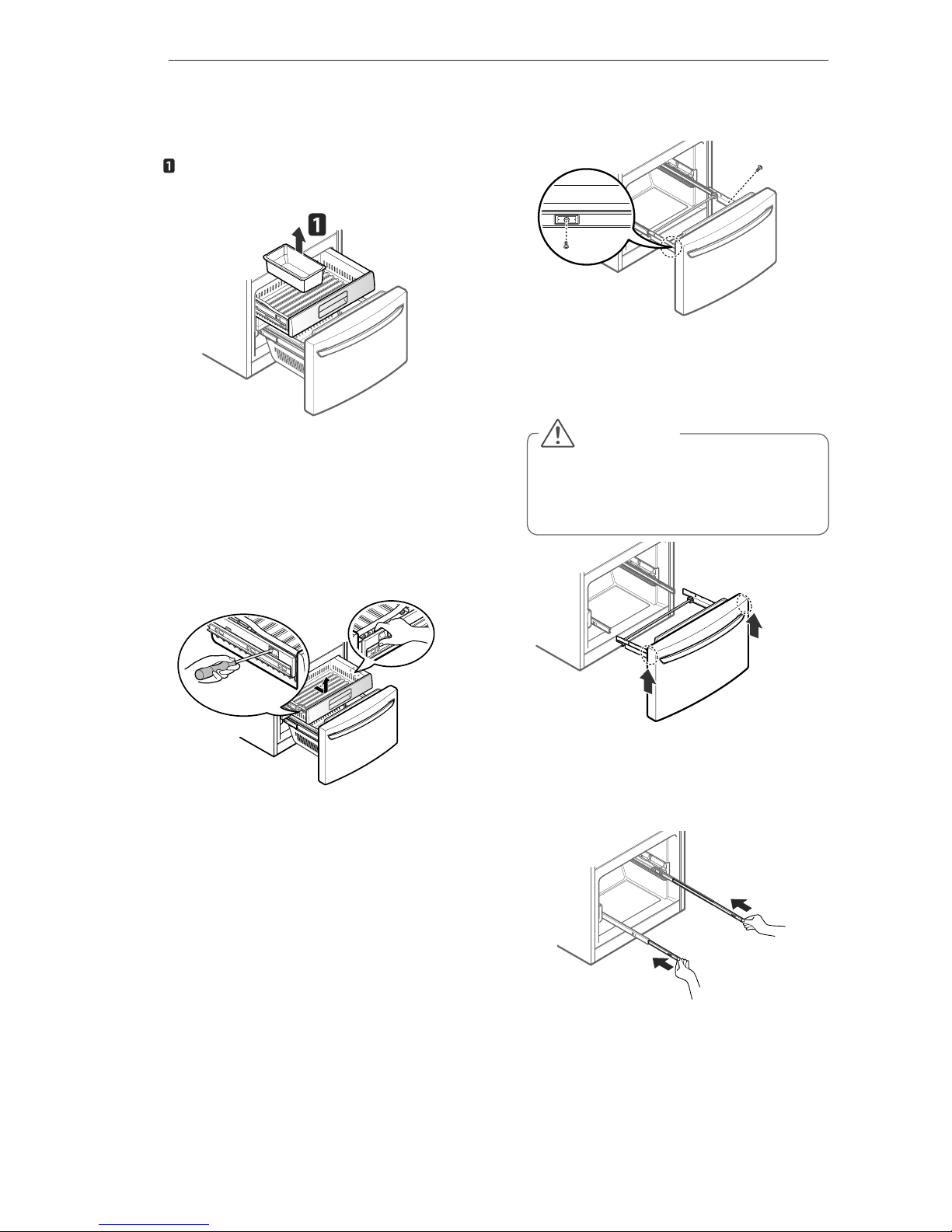 1

1