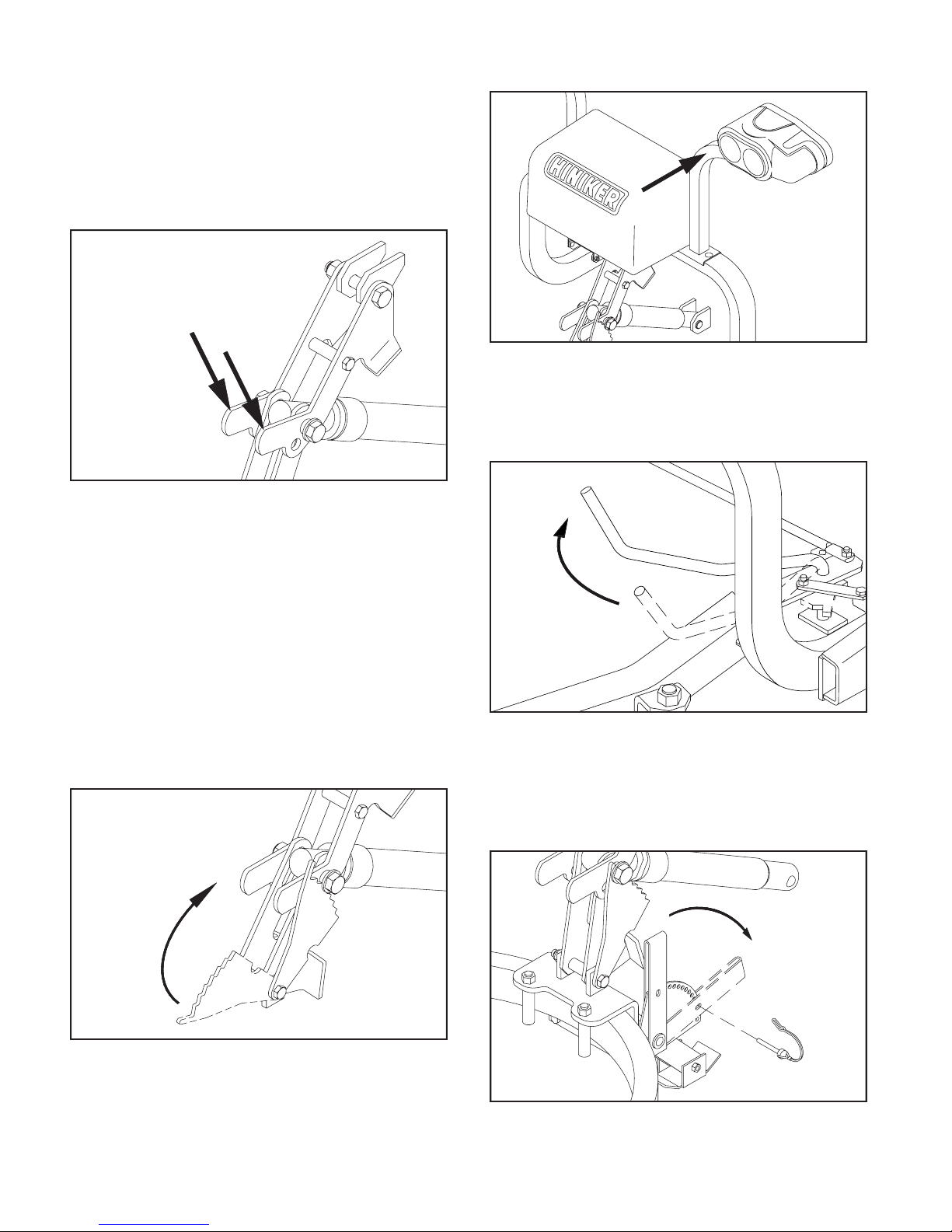 HINIKER