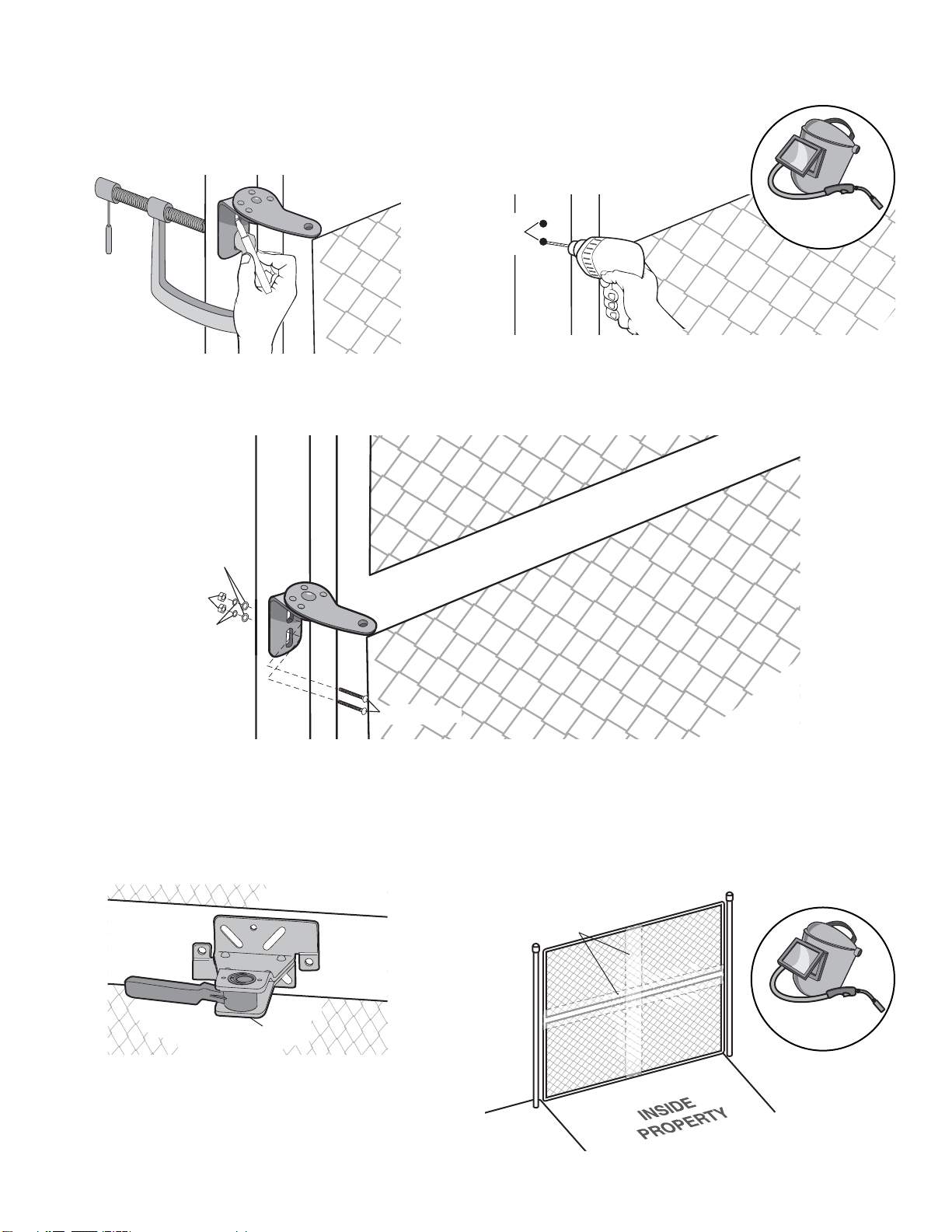 INSIDE PROPERTY