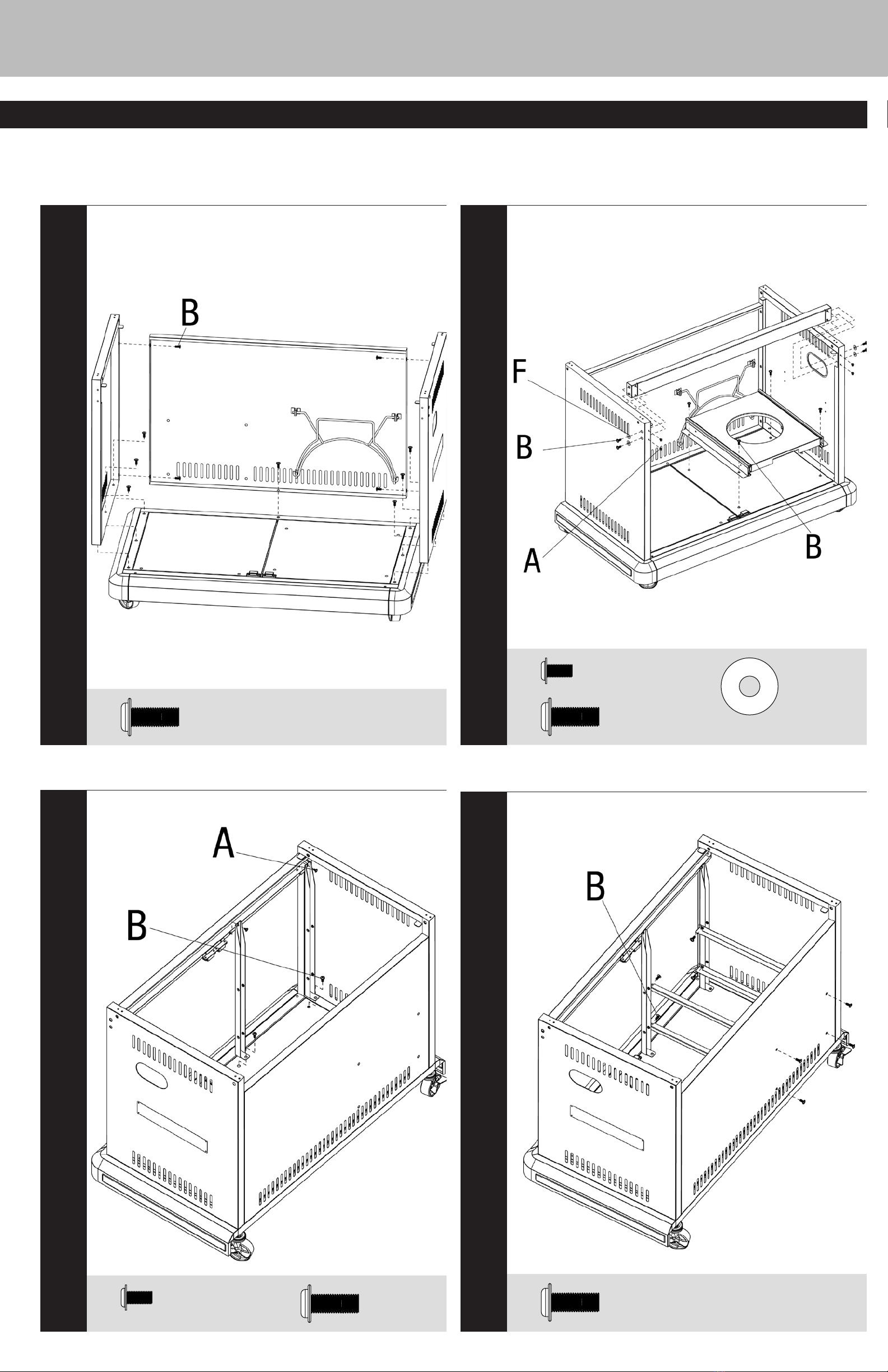 B

F

B

A

B

A

B

B