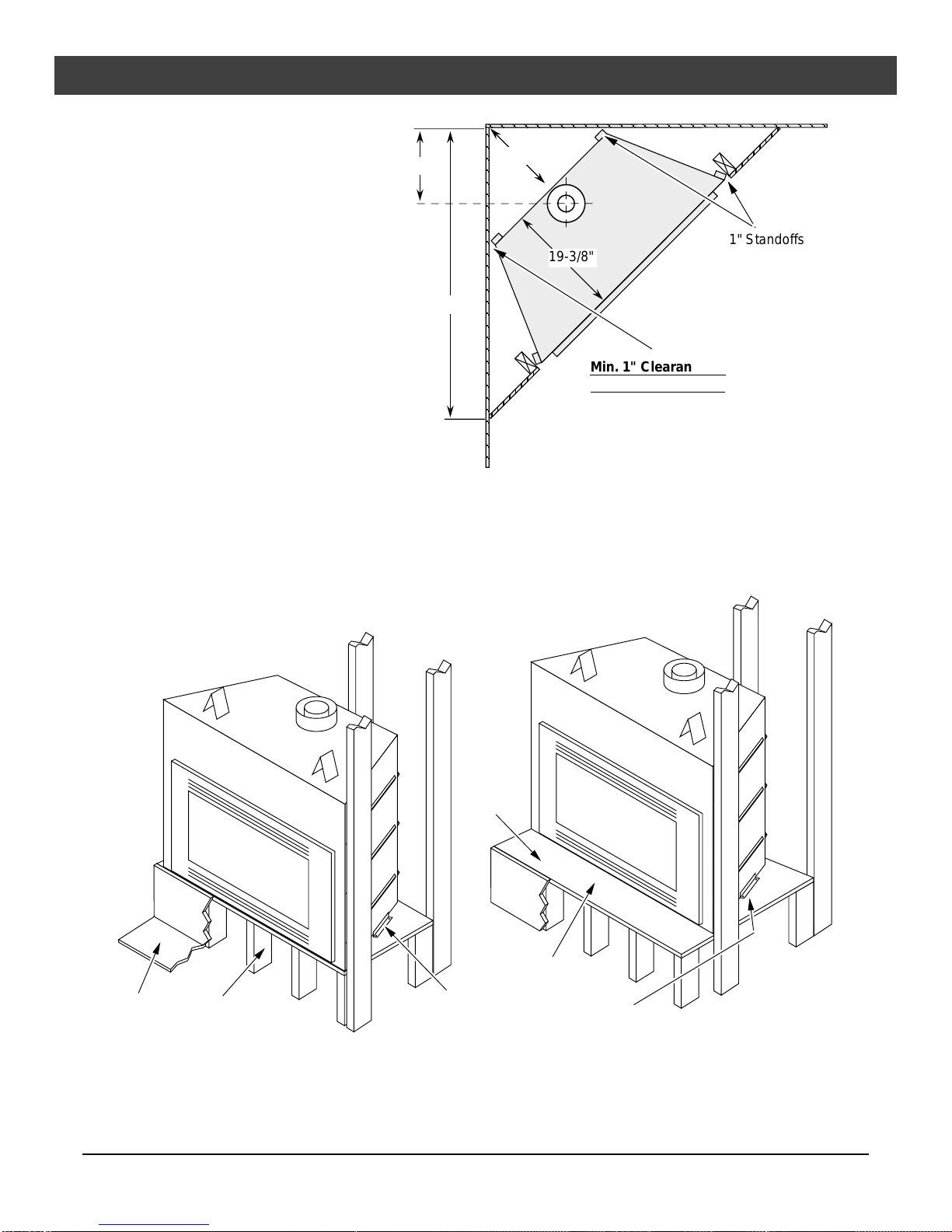 1" Standoffs

19-3/8"

Min. 1" Clearan