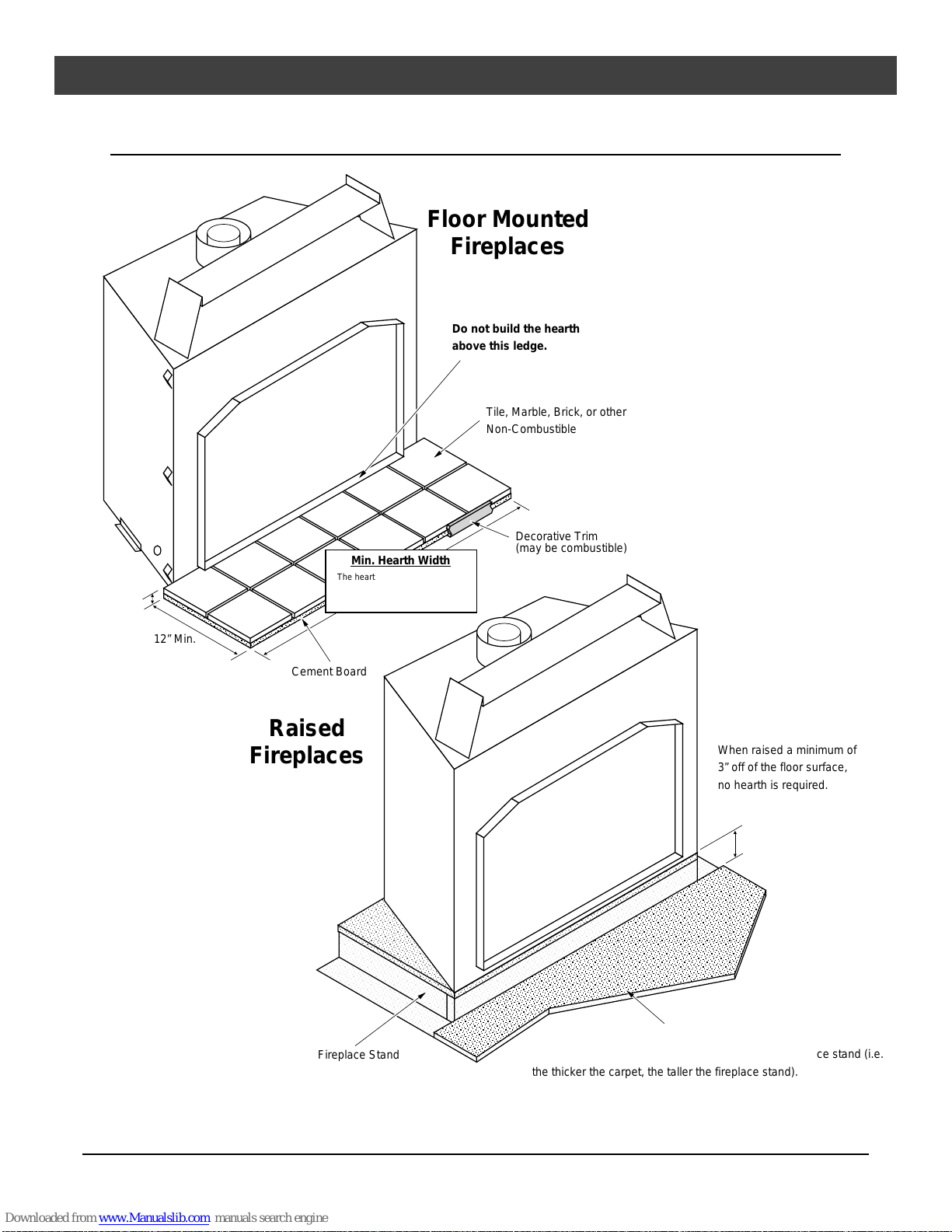 Floor Mounted Fireplaces

Do not build the hearth above this ledge.

Tile, Marble, Brick, or other Non-Combustible

Decorative Trim (may be combustible)

Min. Hearth Width

The heart

12" Min.

Cement Board

Raised Fireplaces

When raised a minimum of 3" off of the floor surface, no hearth is required.

Fireplace Stand

ce stand (i.e. the thicker the carpet, the taller the fireplace stand).

Downloaded from www.Manualslib.com manuals search engine