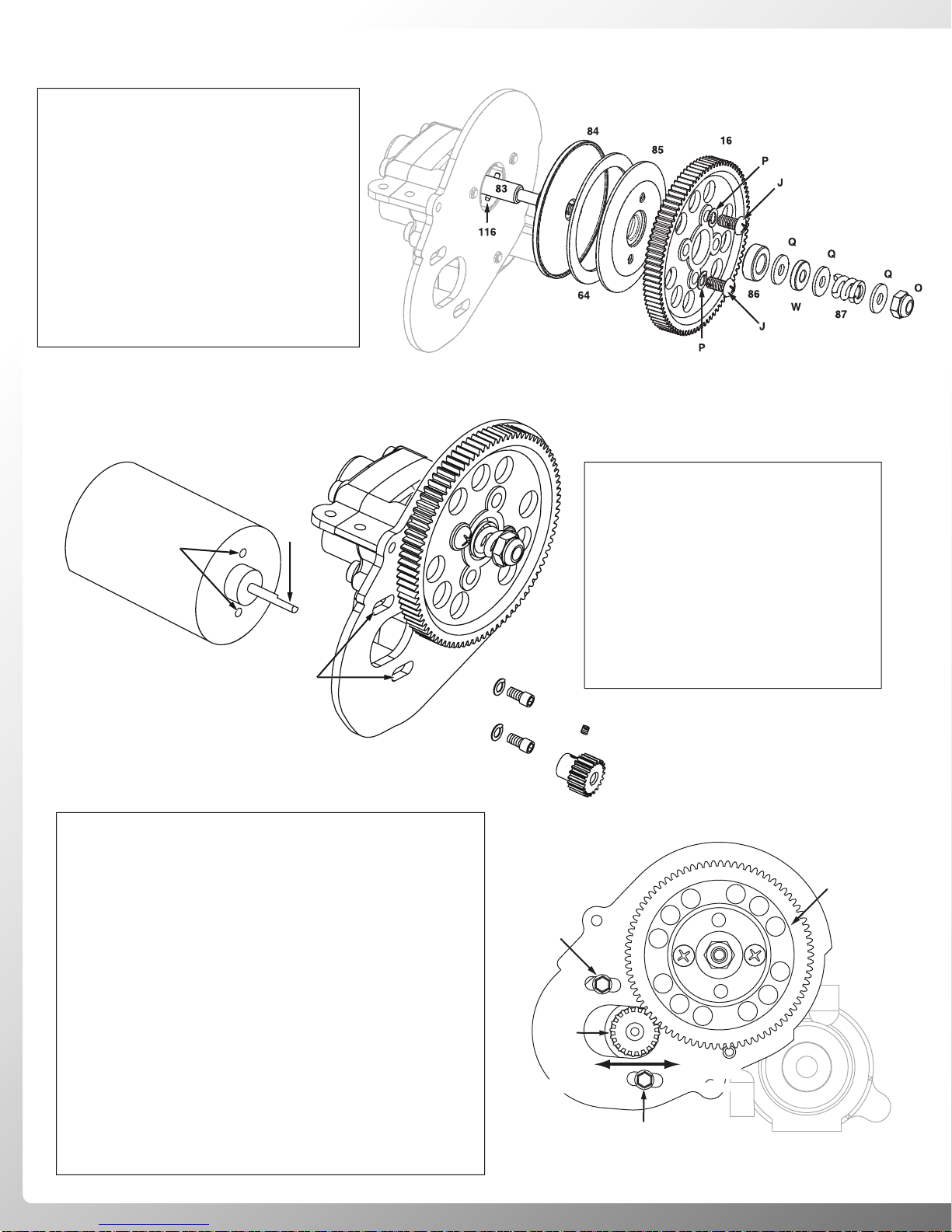 84
85
16
P
J
83
116
Q
Q
Q
O
64
86
W
87
J
P