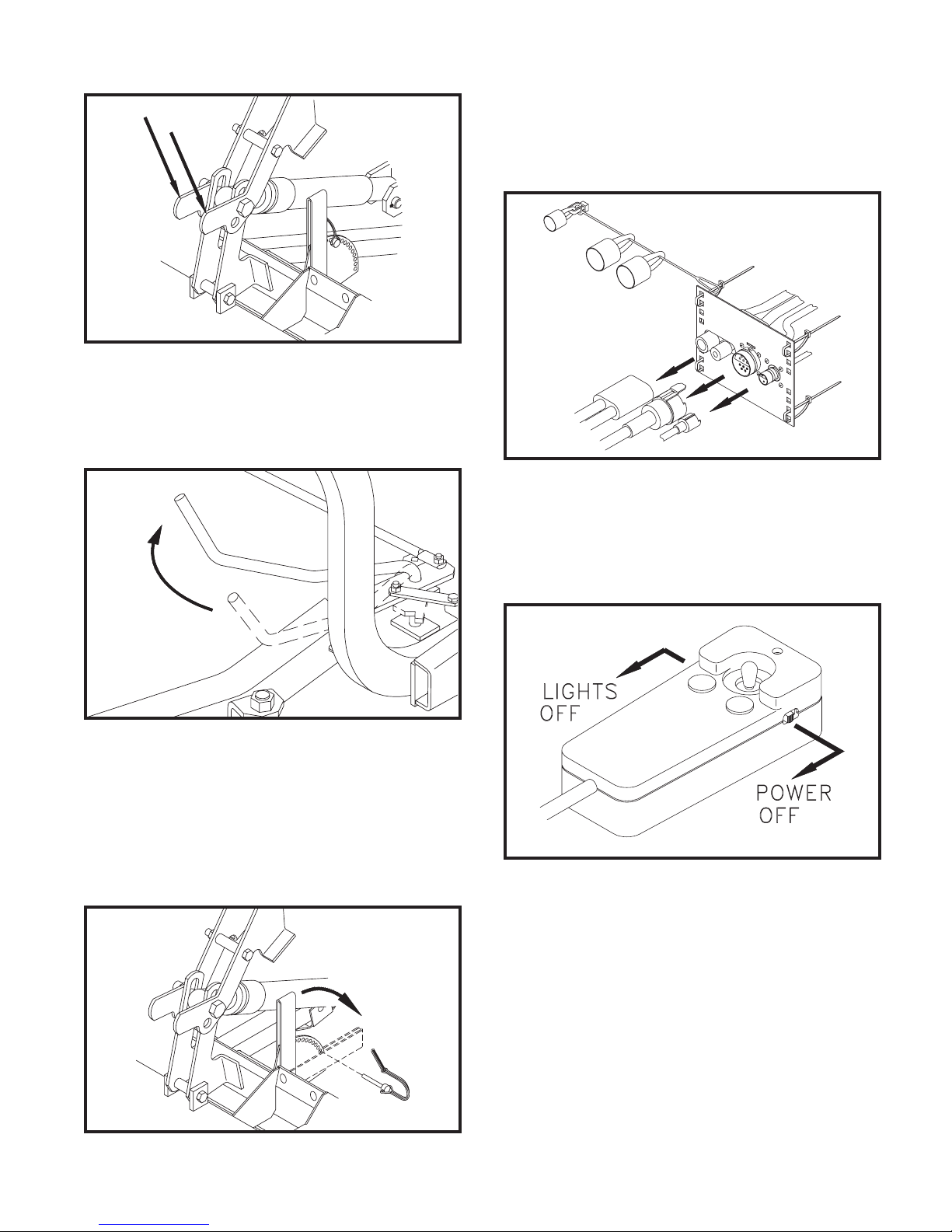 LIGHTS
OFF

POWER
OFF