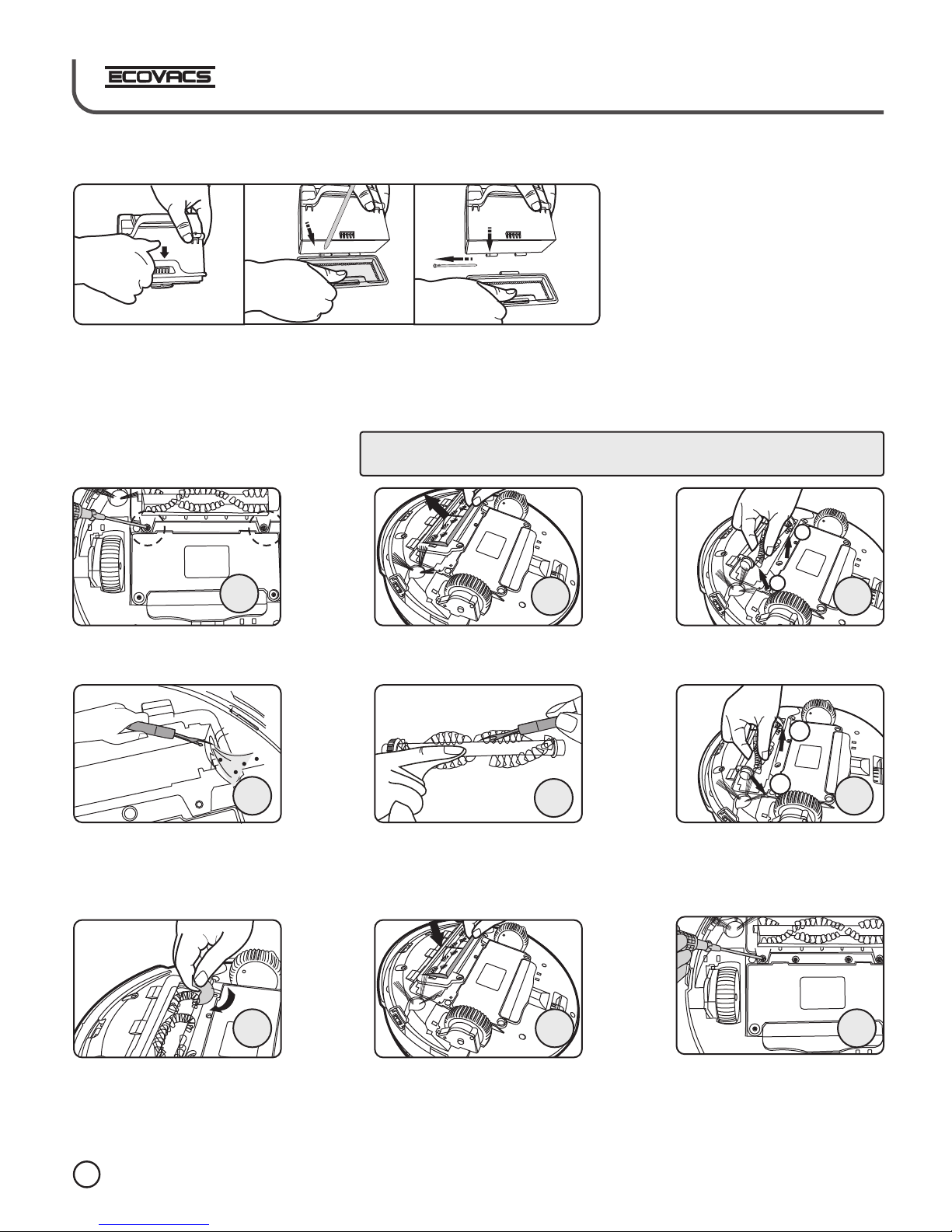 ECOVACS