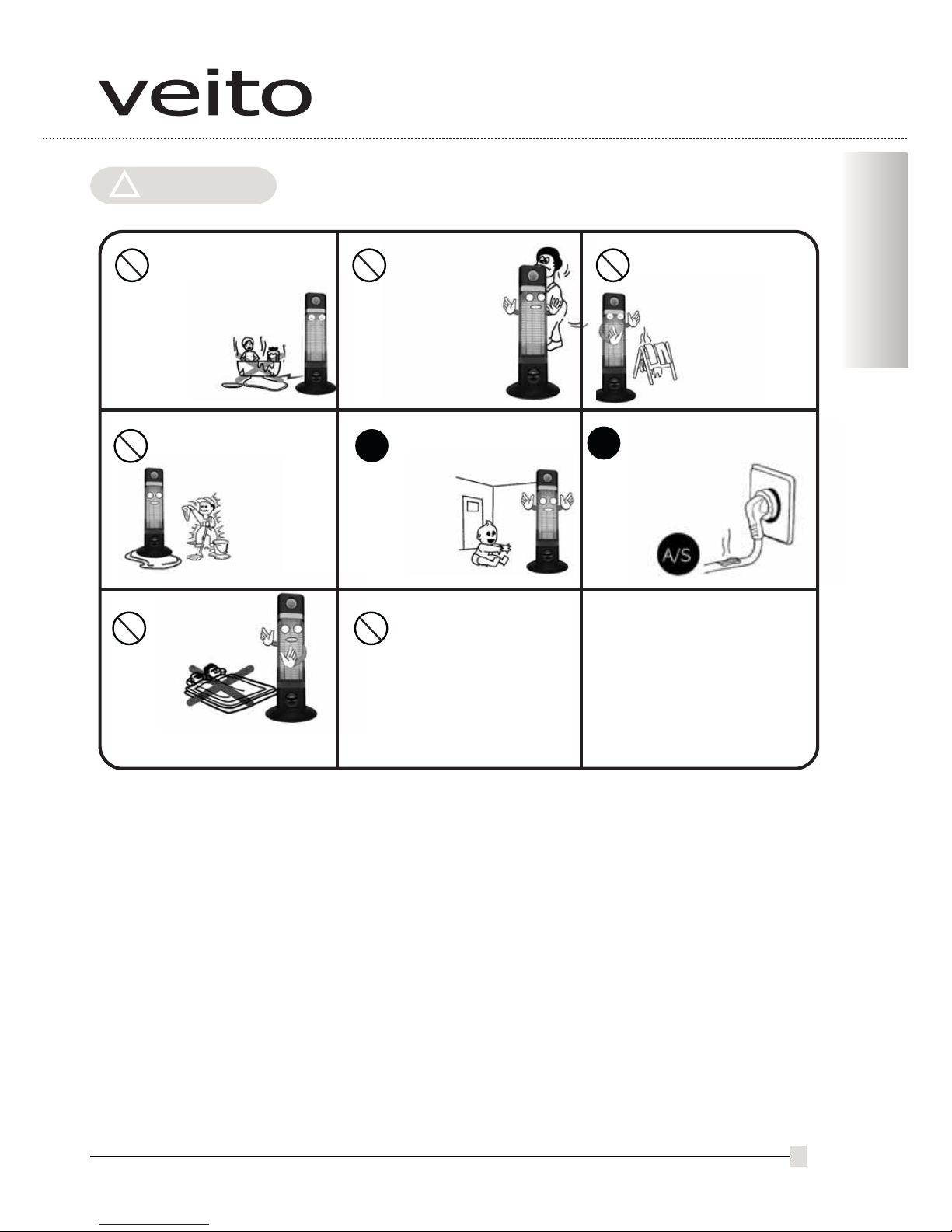 veito

A/S