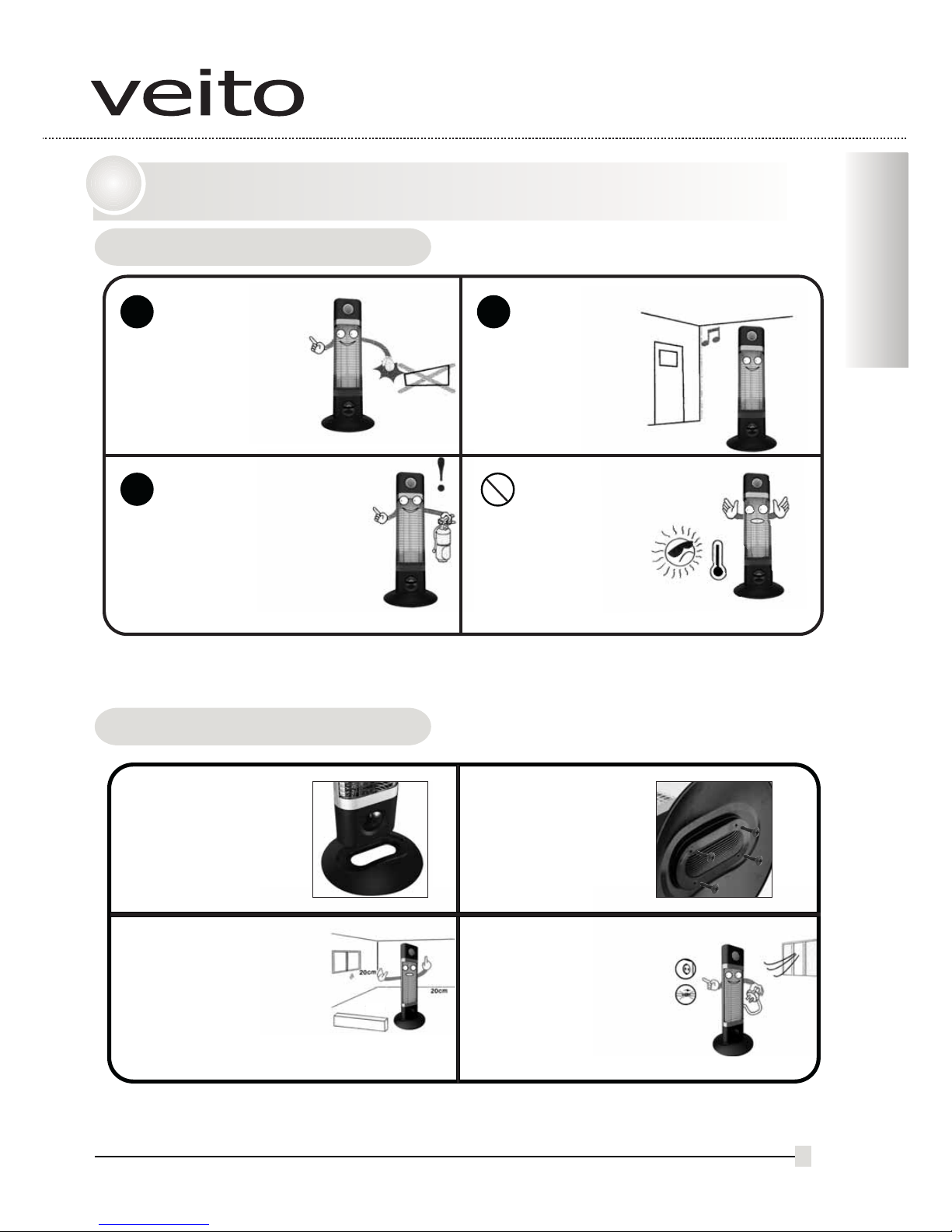 veito

20cm

20cm