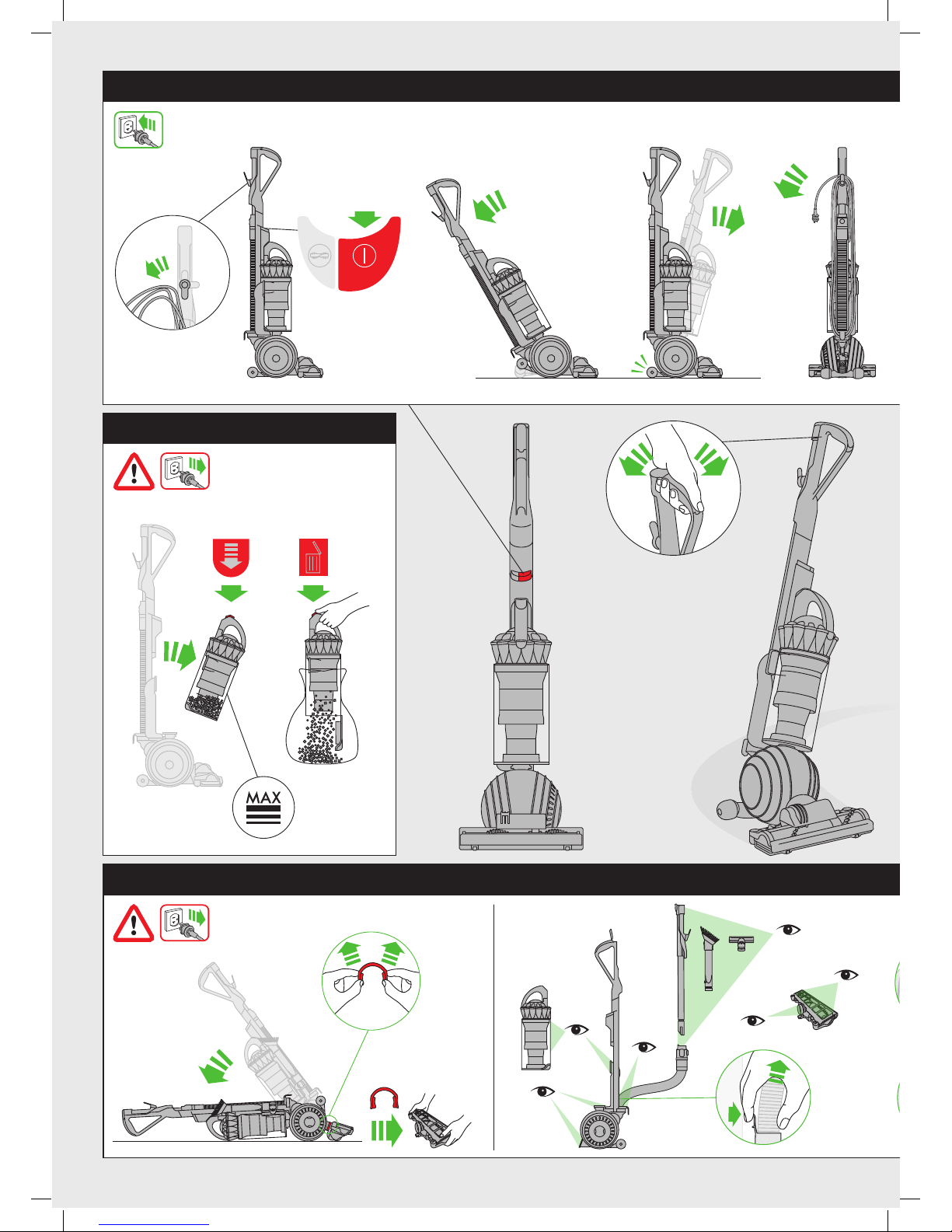 MAX