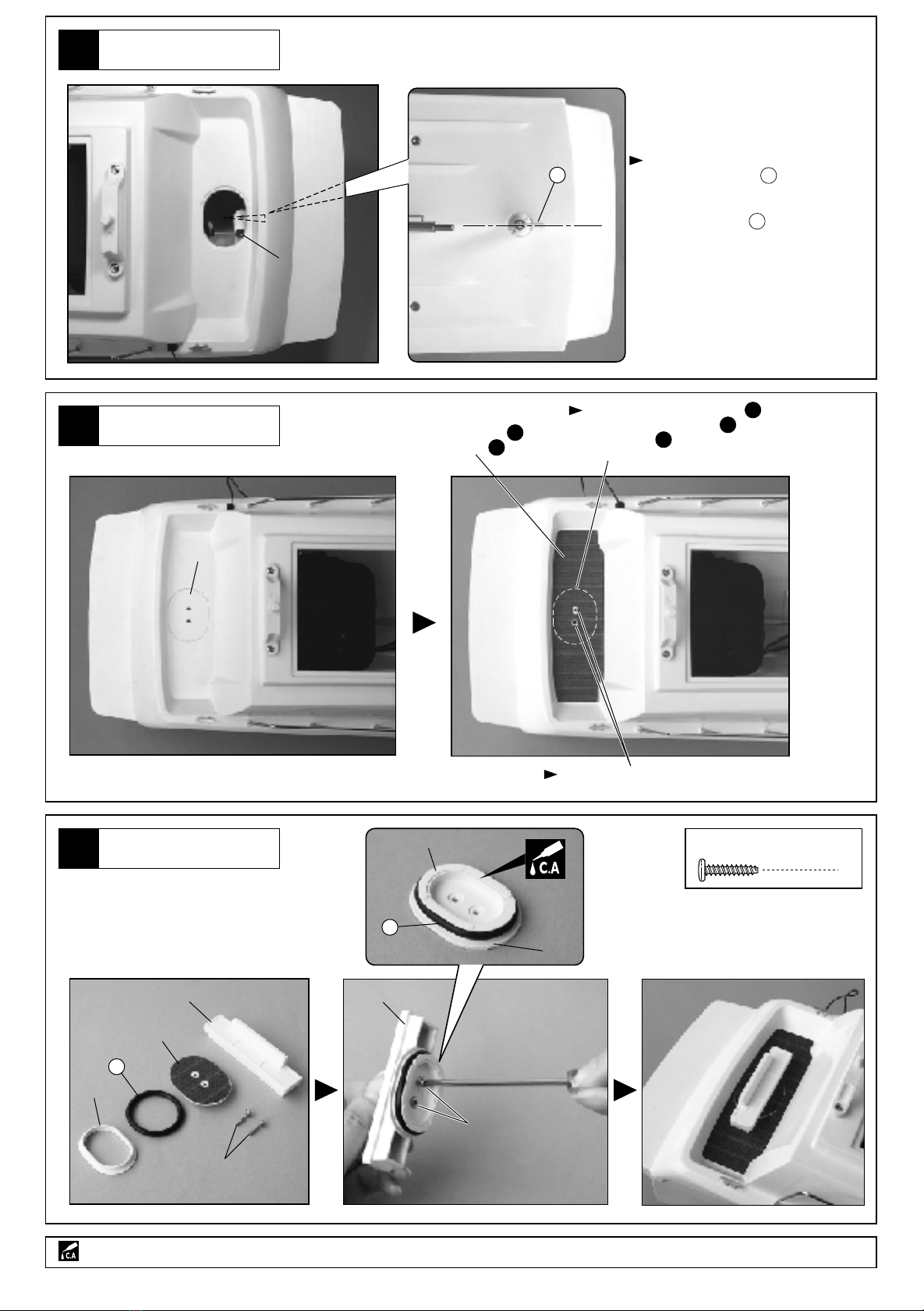 C.A

C.A