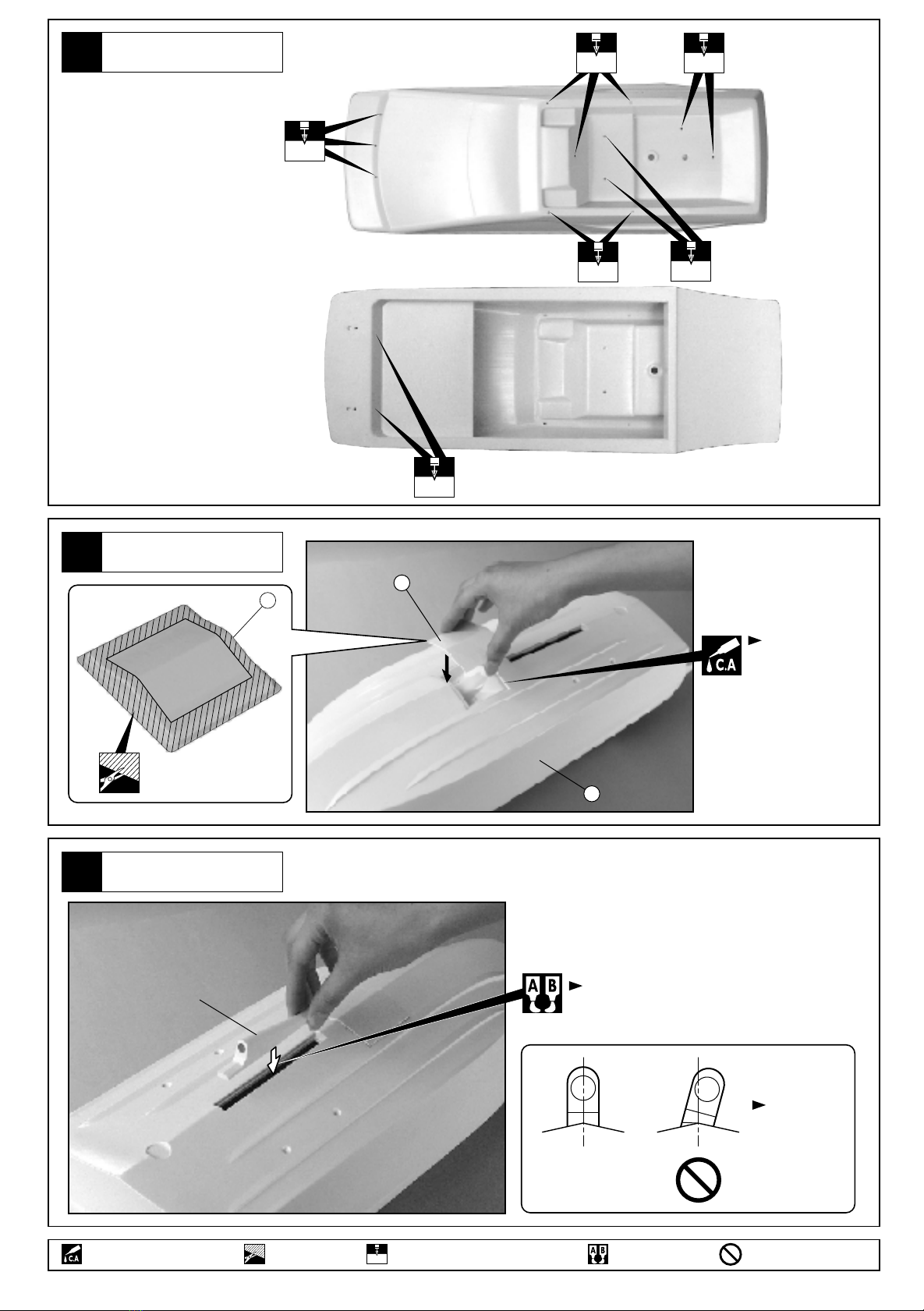 C.A

A B

C.A A B