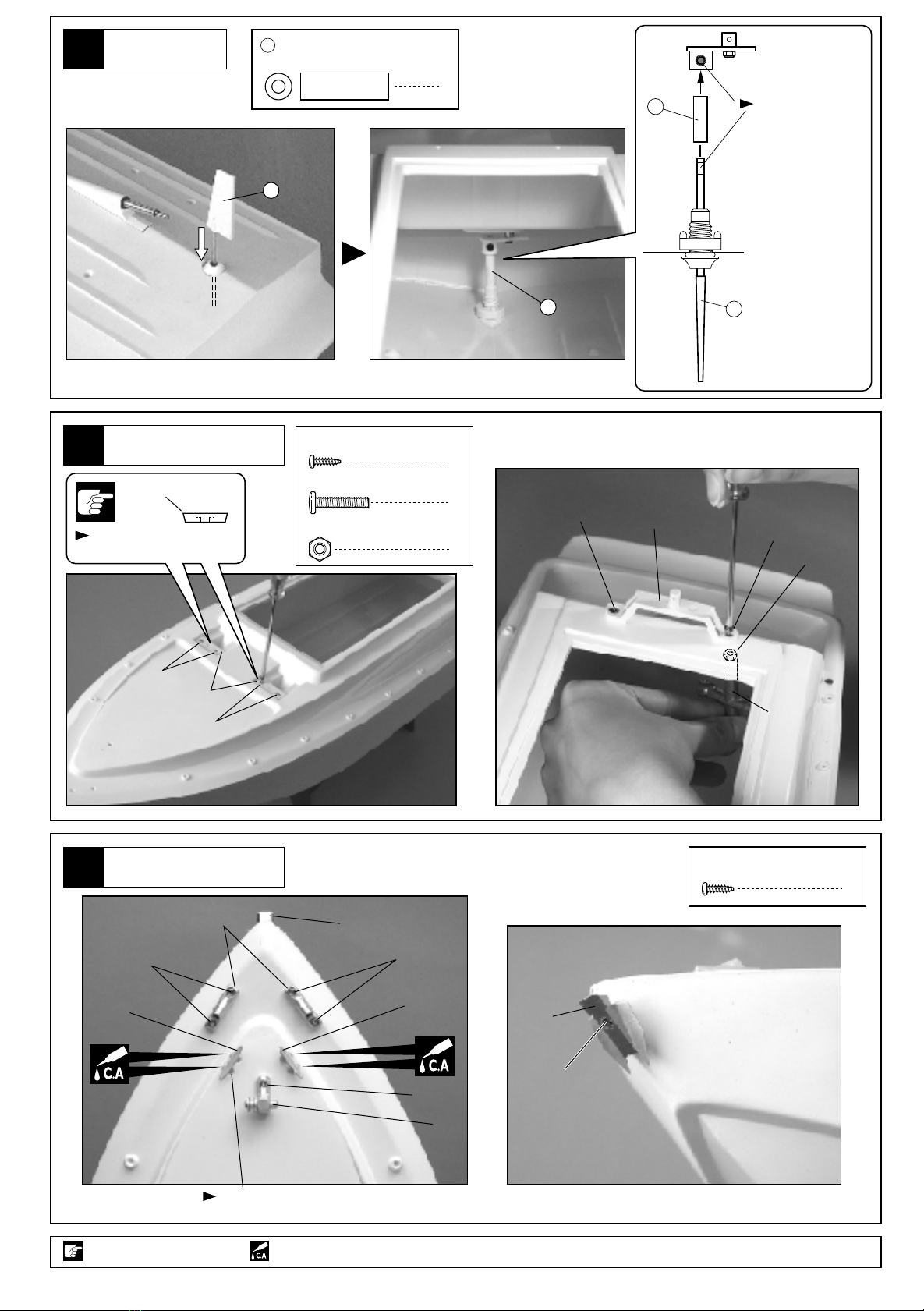 C.A

C.A

C.A