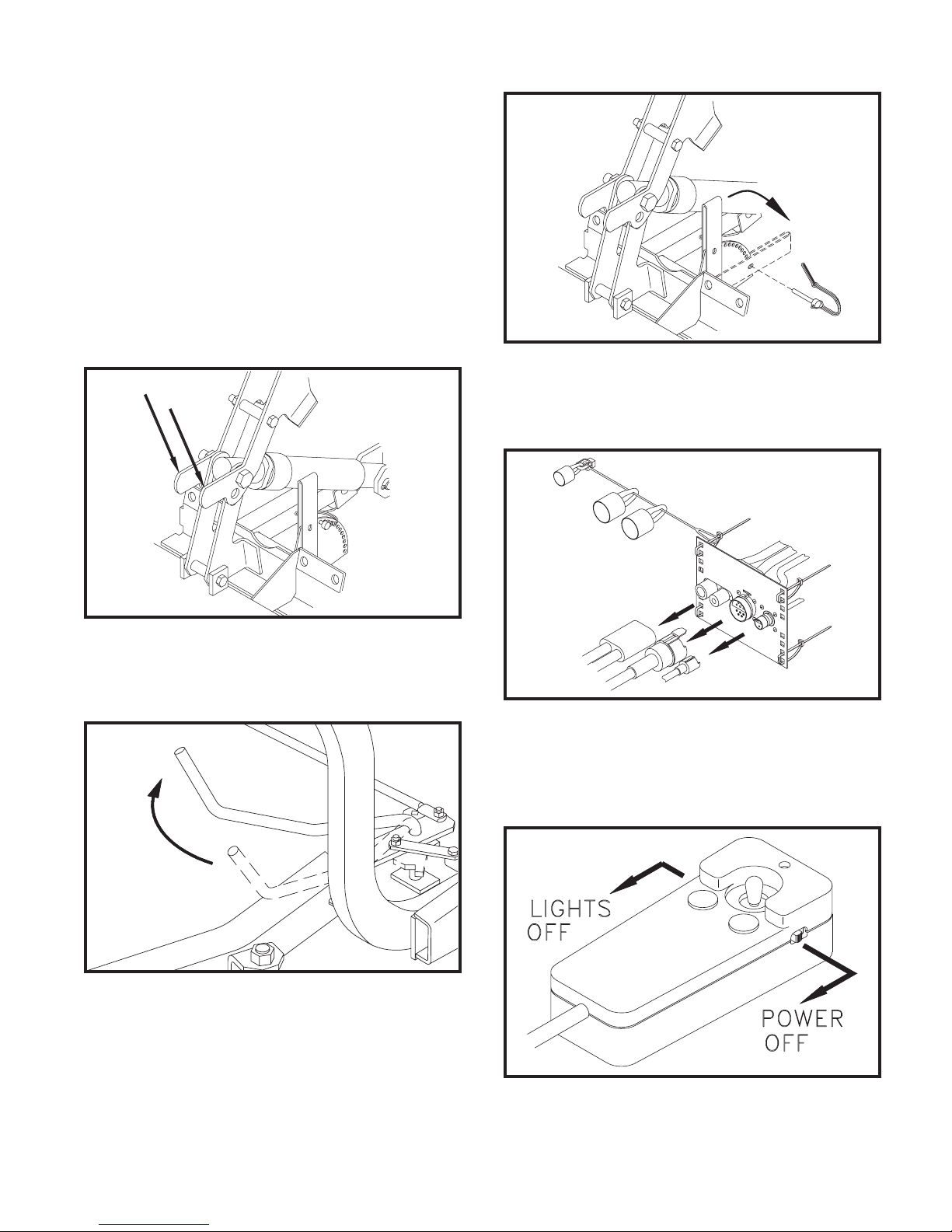 LIGHTS OFF

POWER OFF