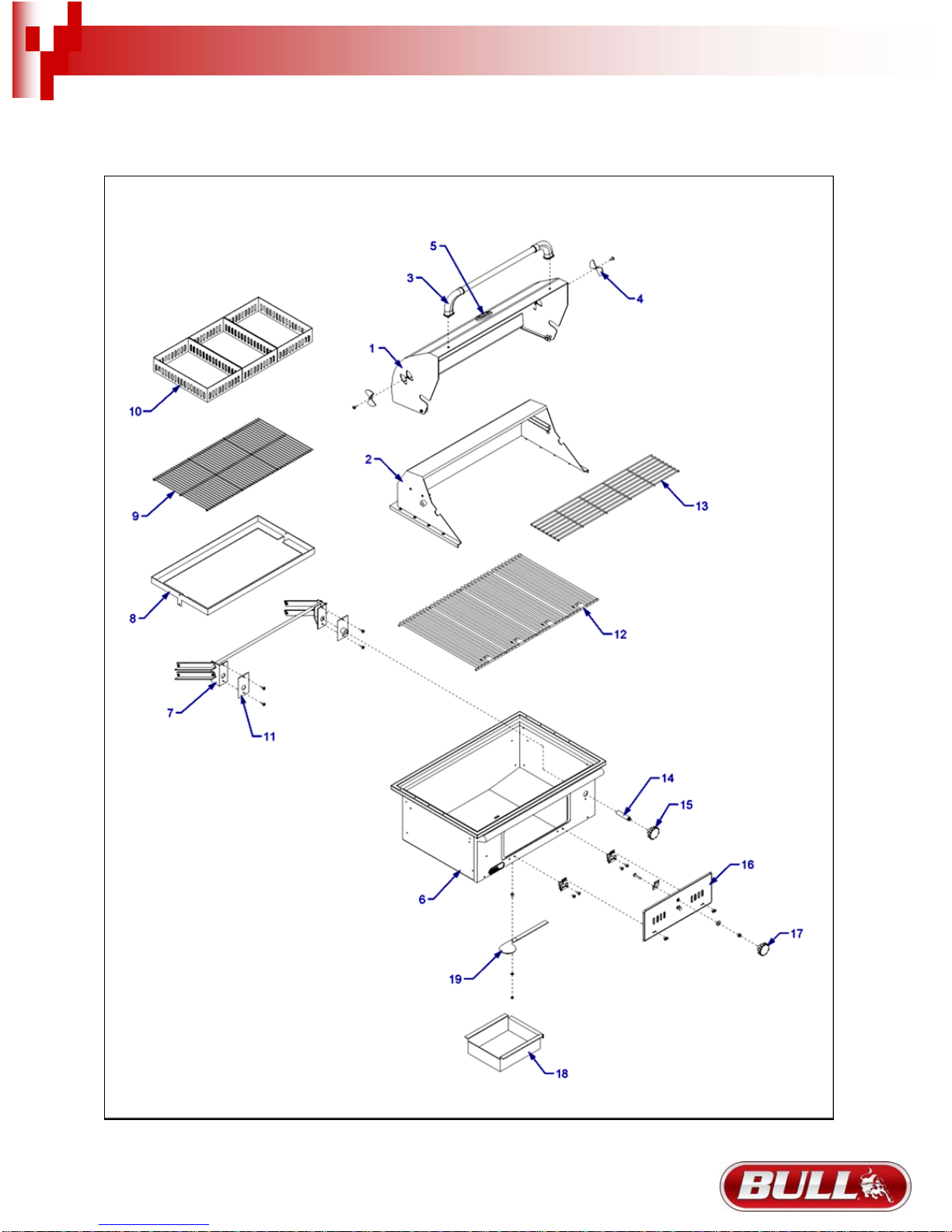 5
3
4
1
10
2
9
13
8
12
7
11
14
15
16
6
17
19
18

BULL