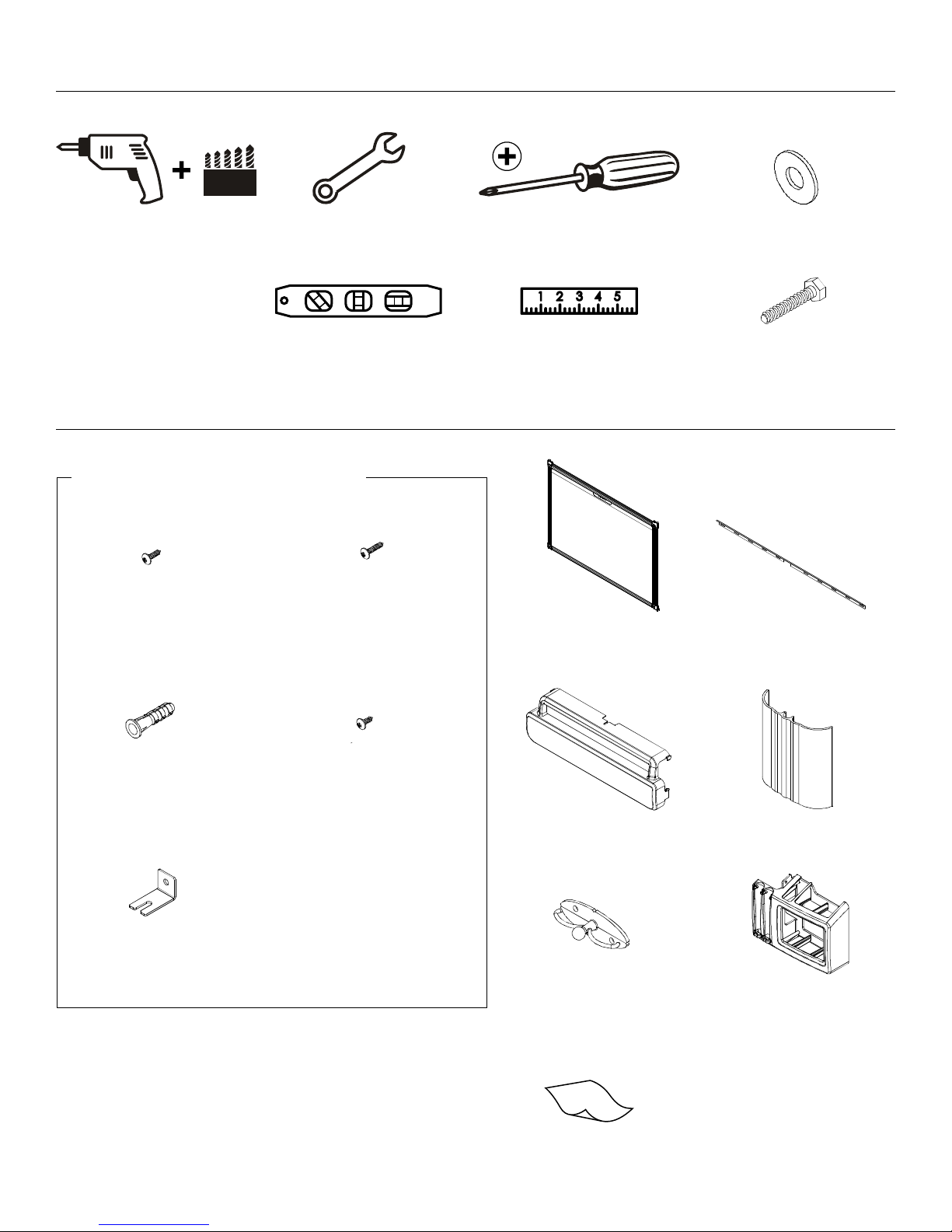 1 2 3 4 5