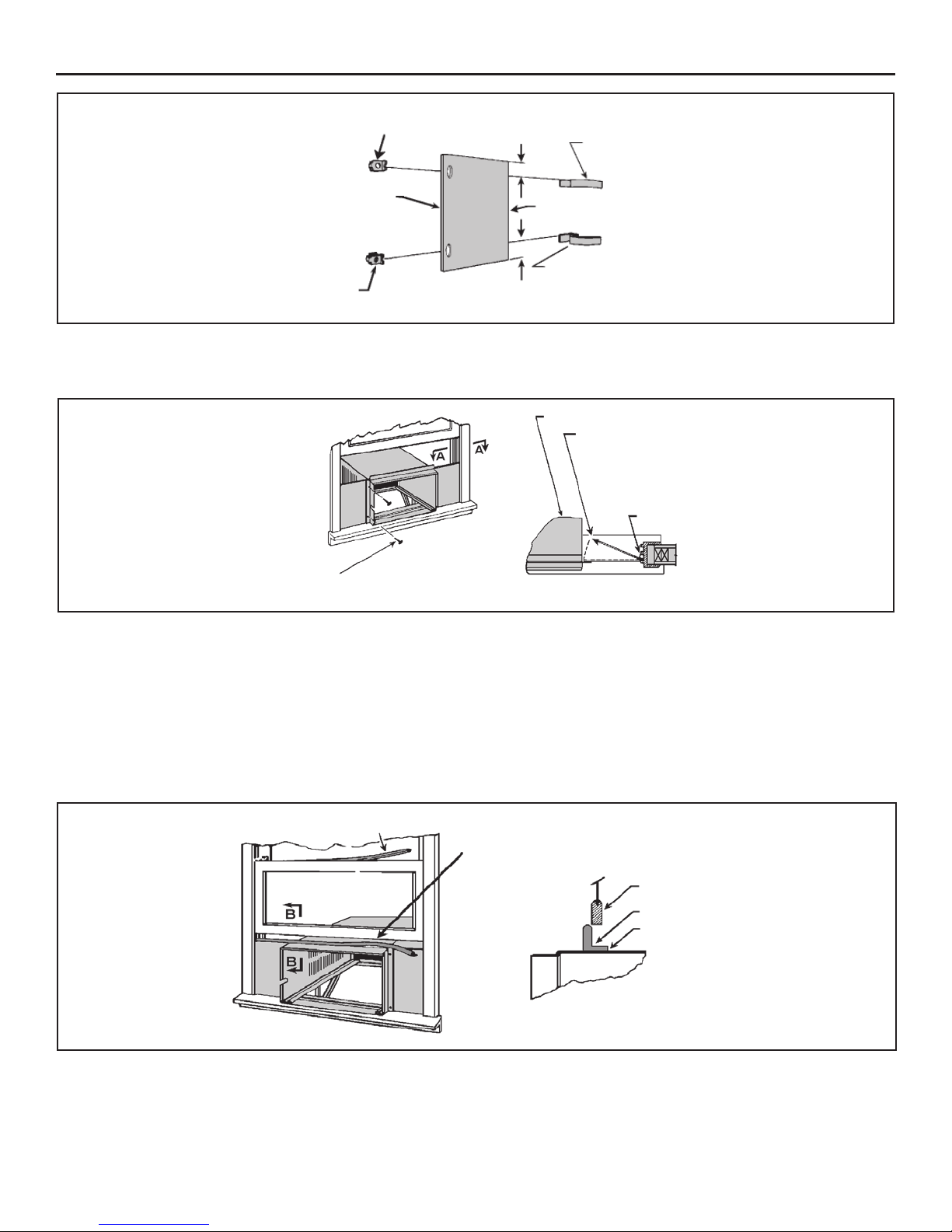 A

A

B

B