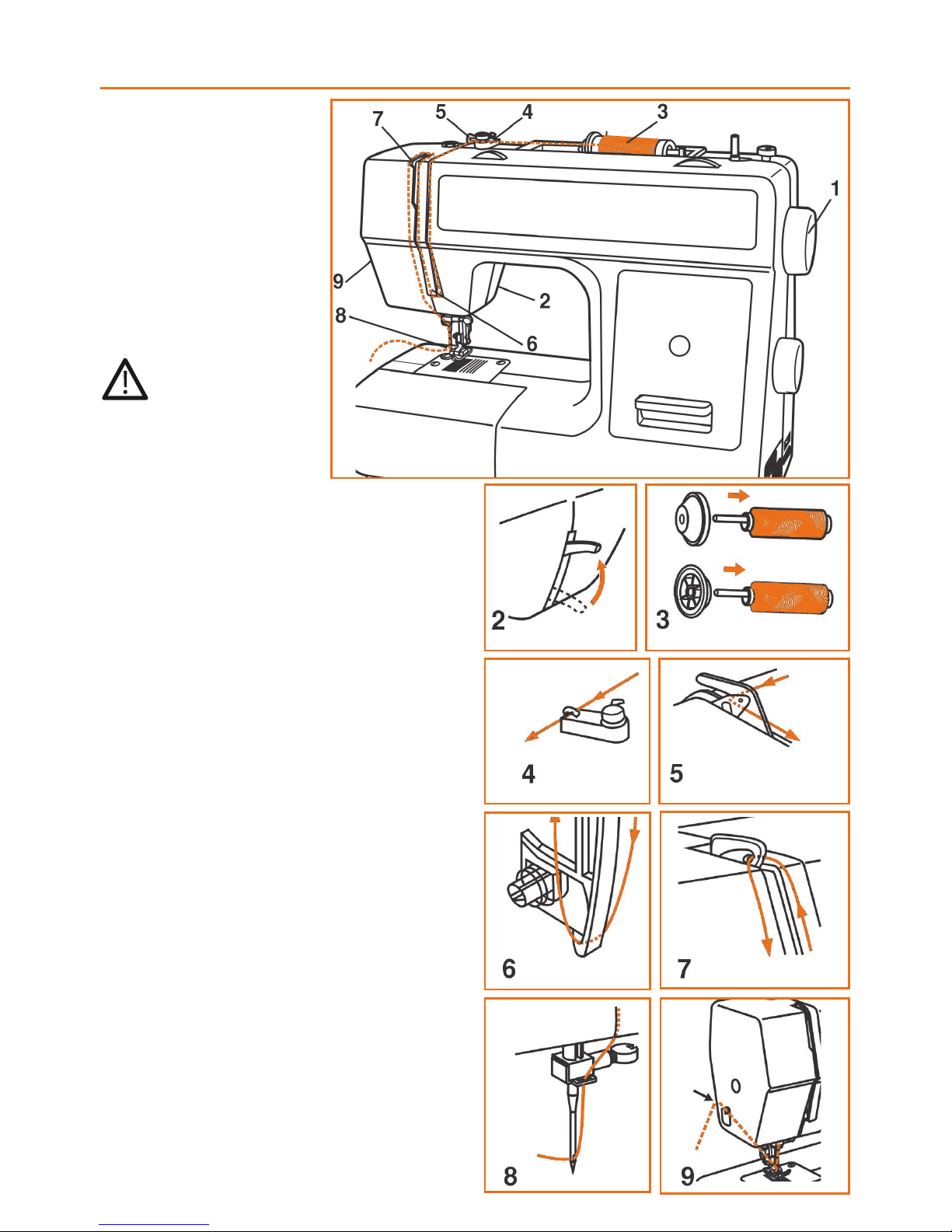 7
5
4
3
1
9
2
8
6
2
3
4
5
6
7
8
9