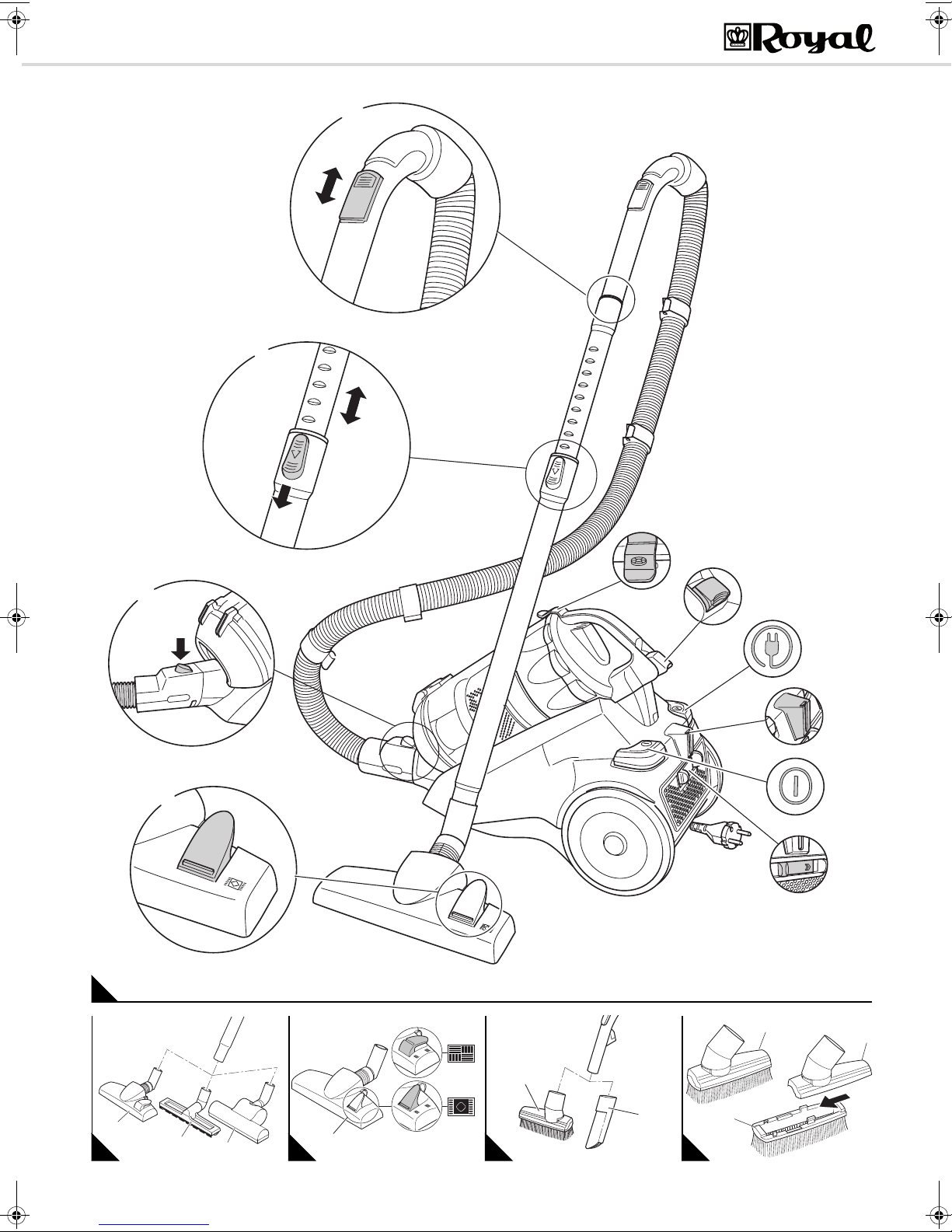 Royal