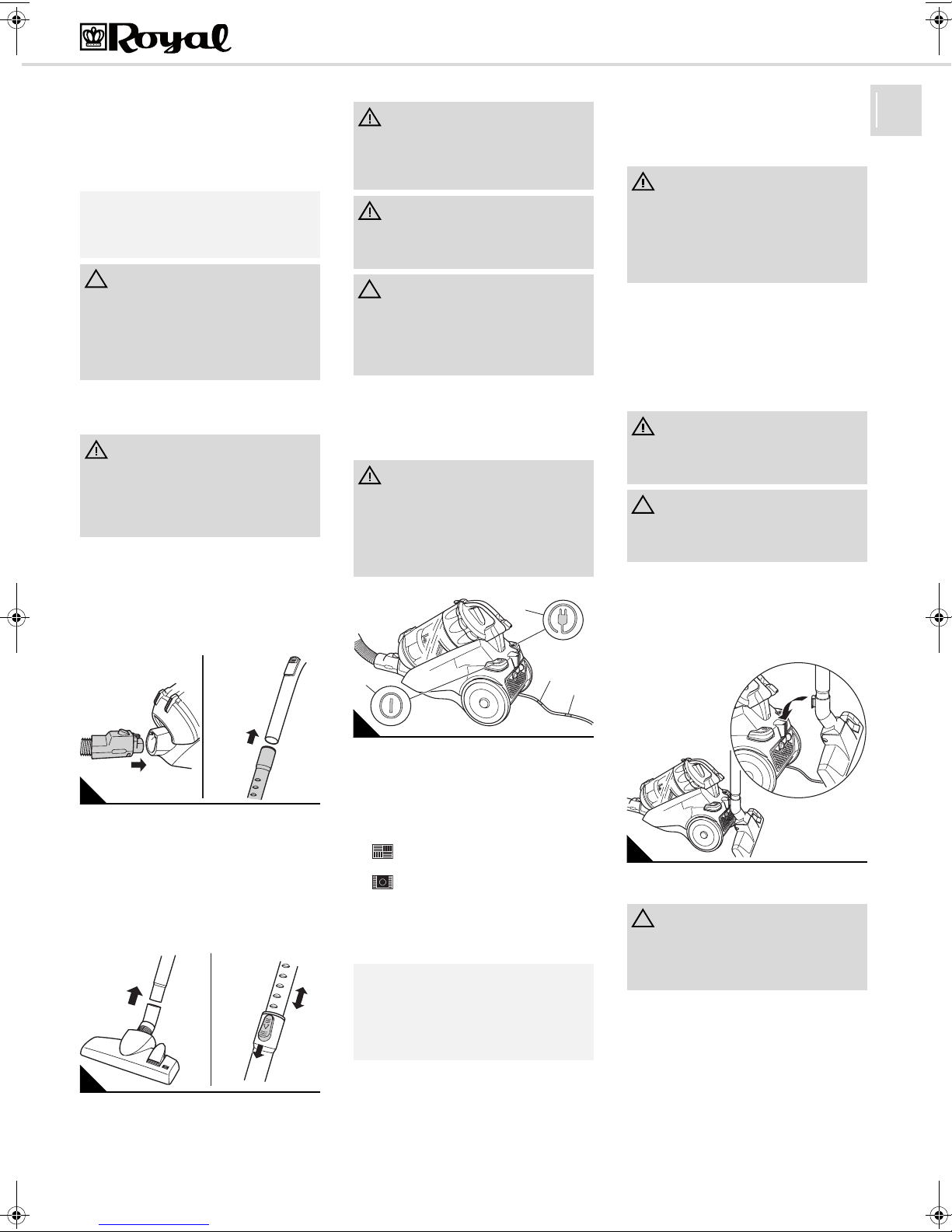 Royal