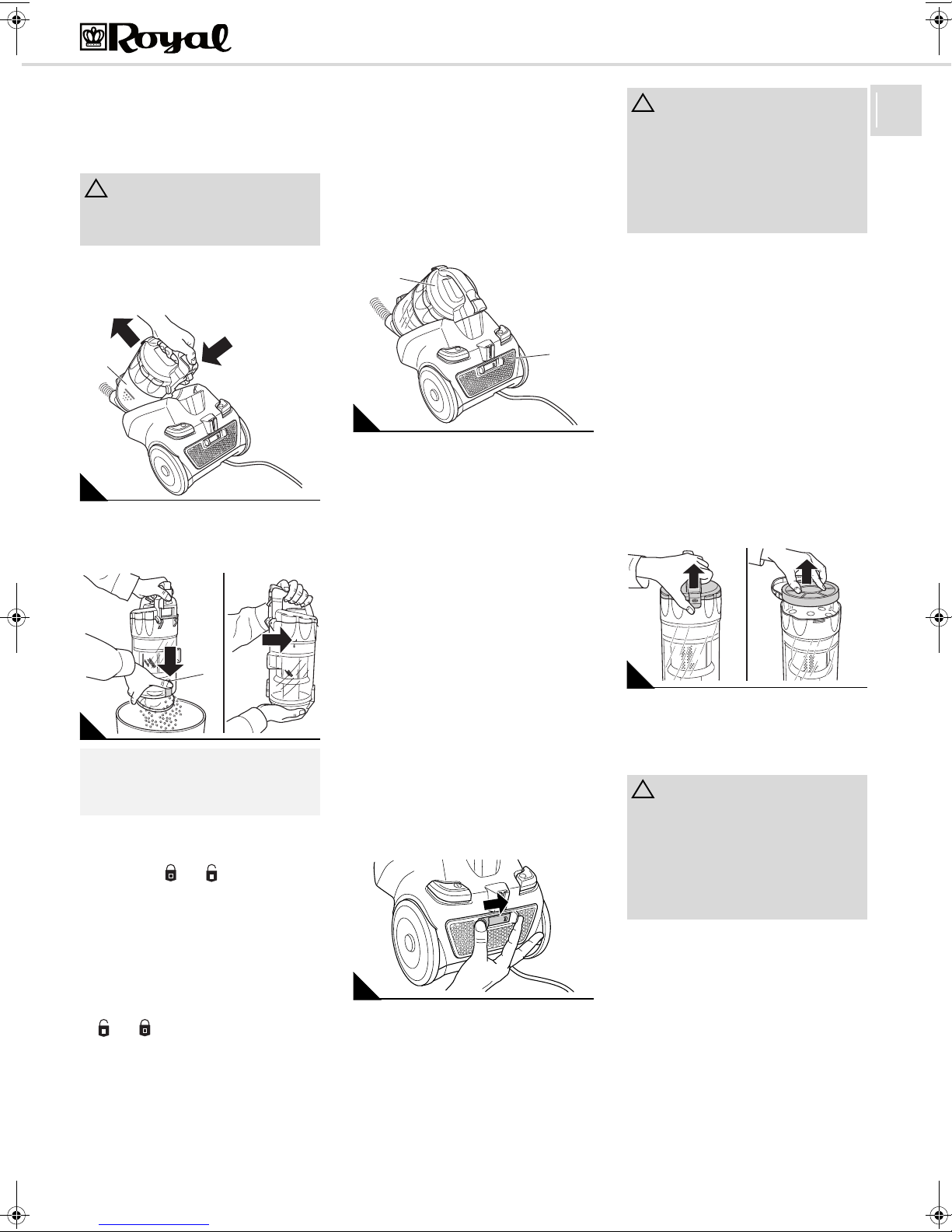 Royal