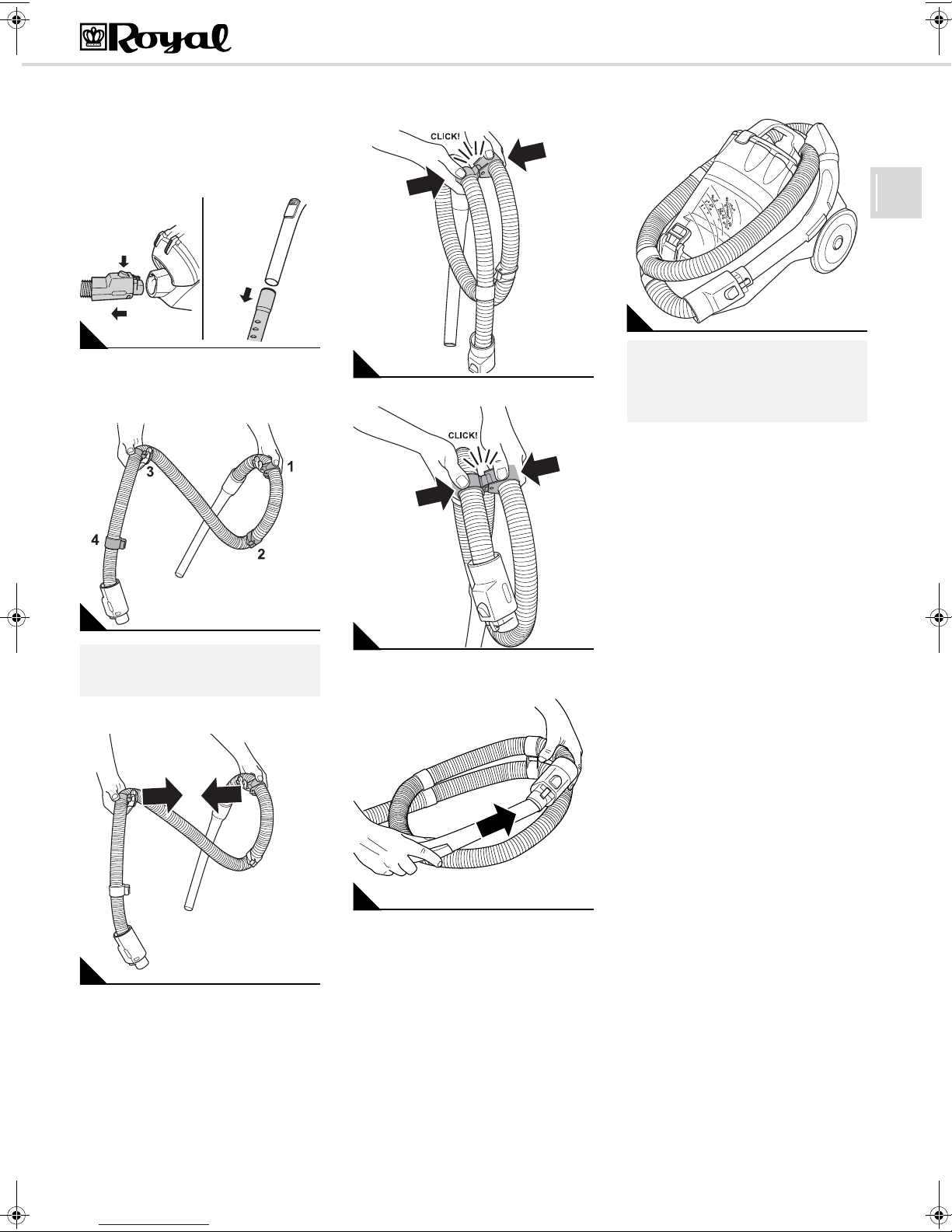 Royal

CLICK!

3

1

4

2

CLICK!