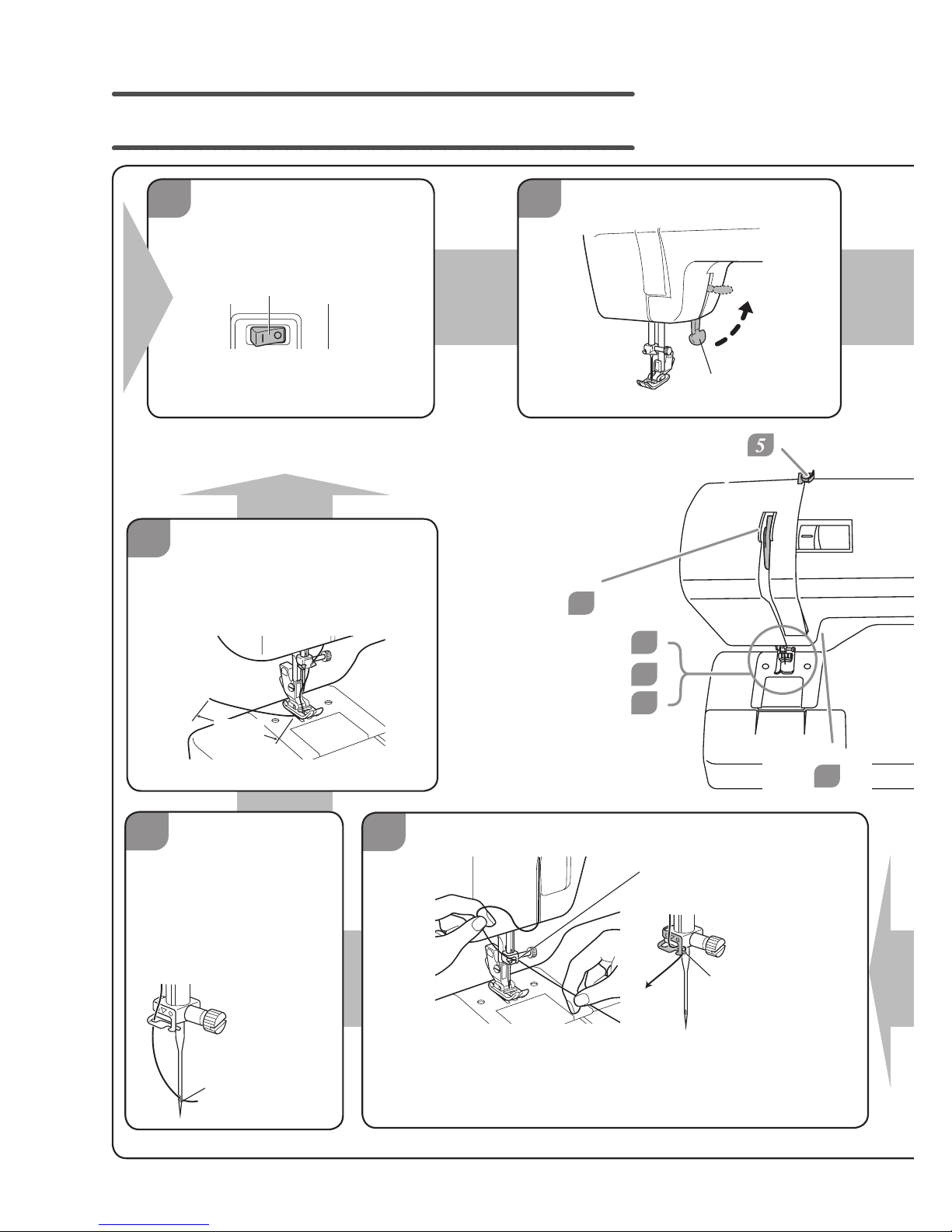 5