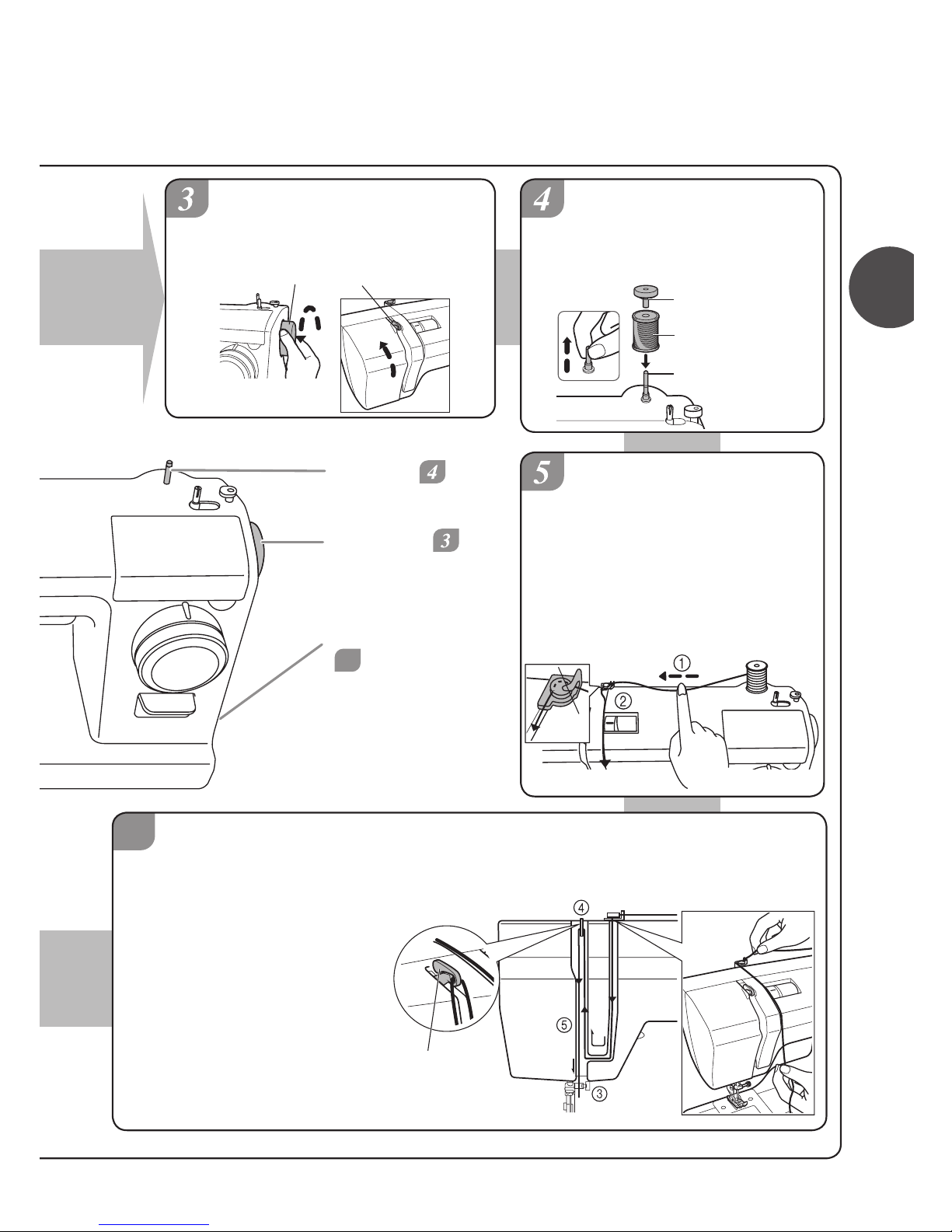 3

4

4

3

5

①

②

④

⑤

③