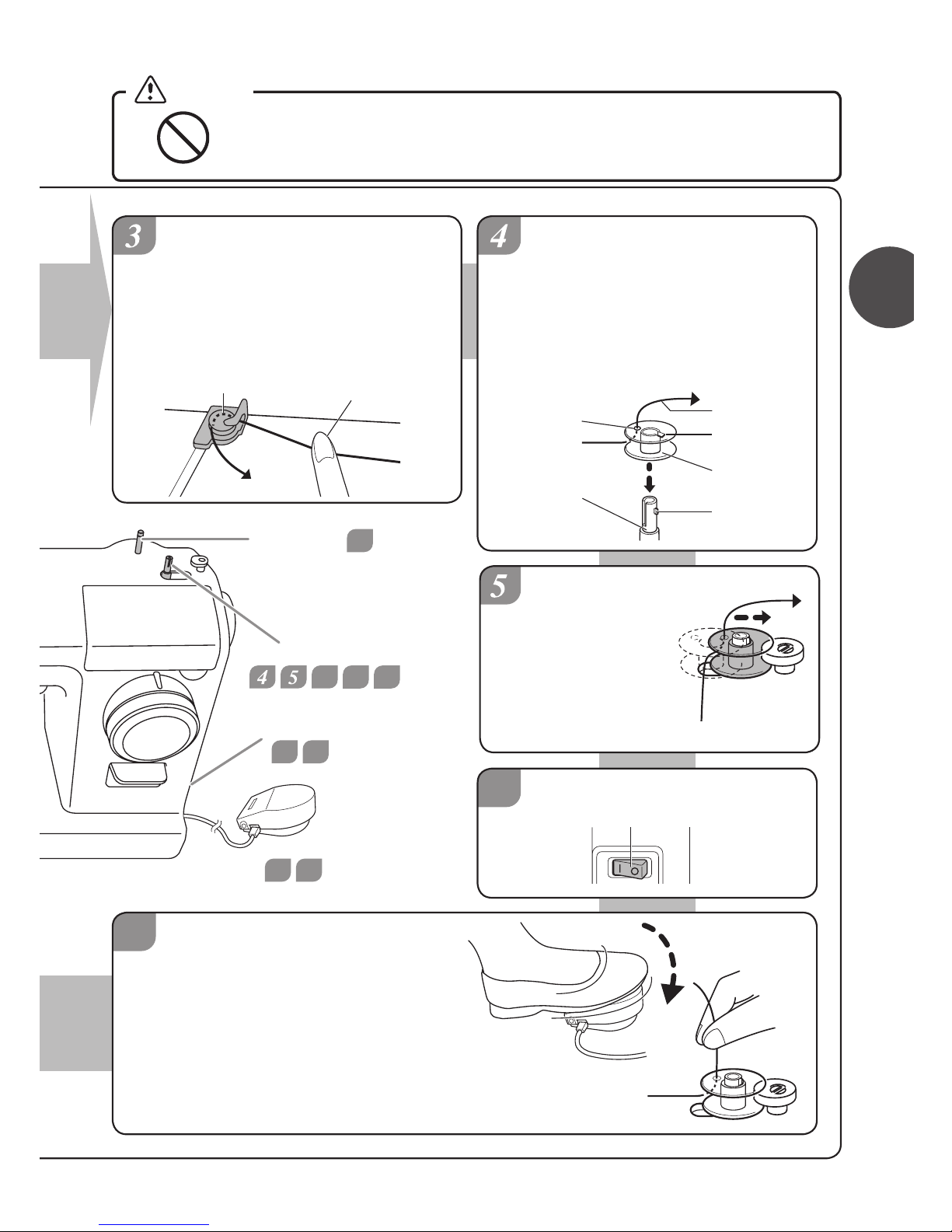 3

4

5

4 5