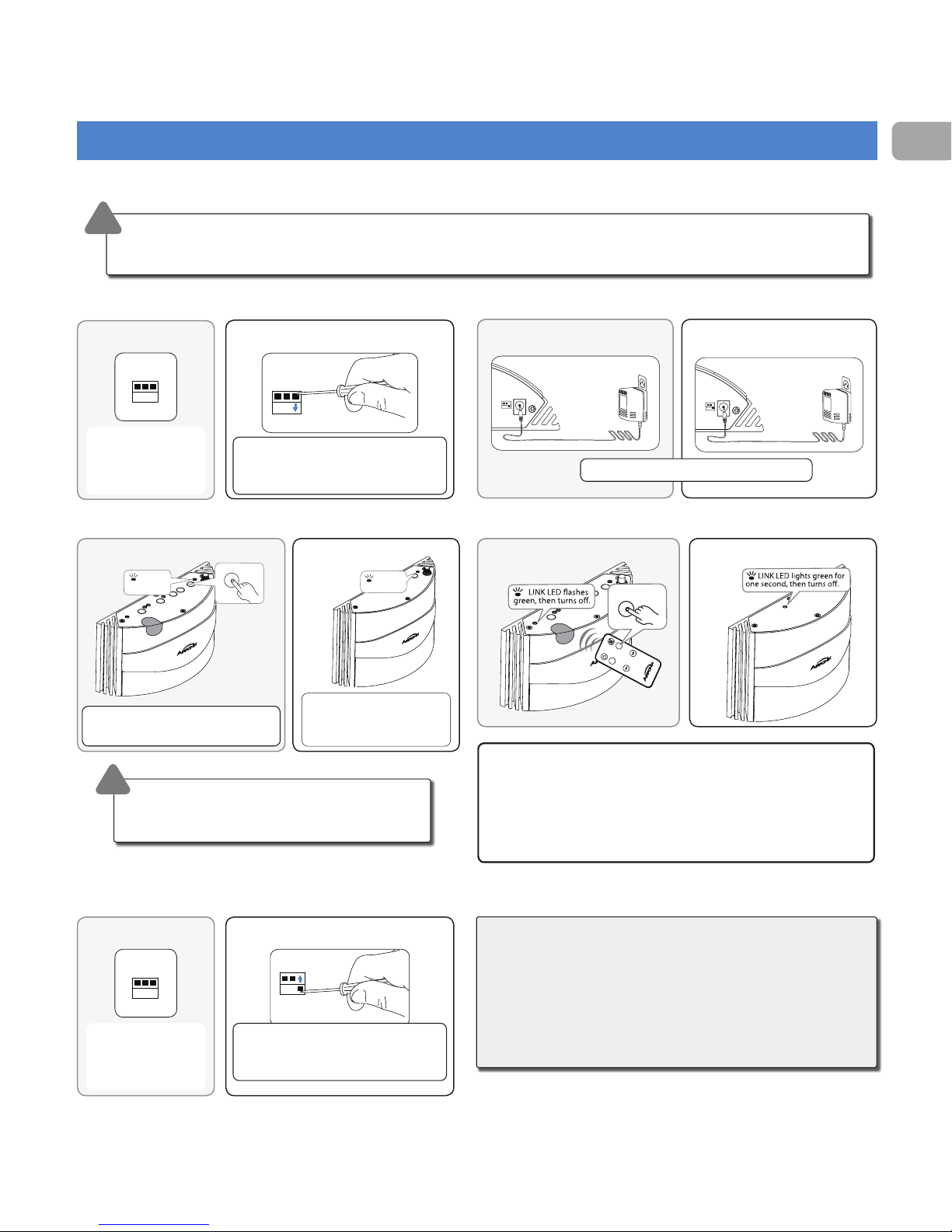 LINK LED flashes green, then turns off.

LINK LED lights green for one second, then turns off.