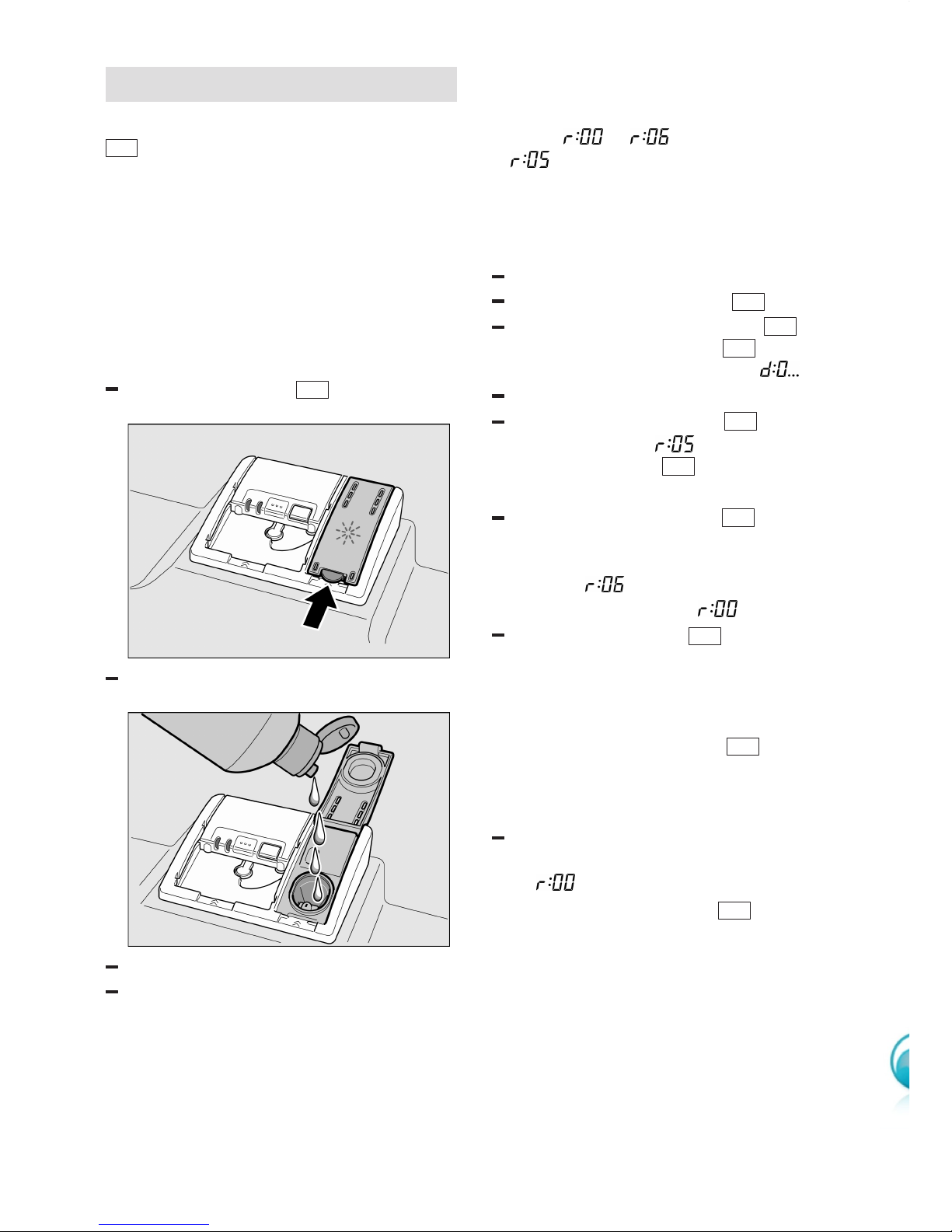 r:00 r:06
r:05

d:0...

r:05

r:06
r:00

r:00