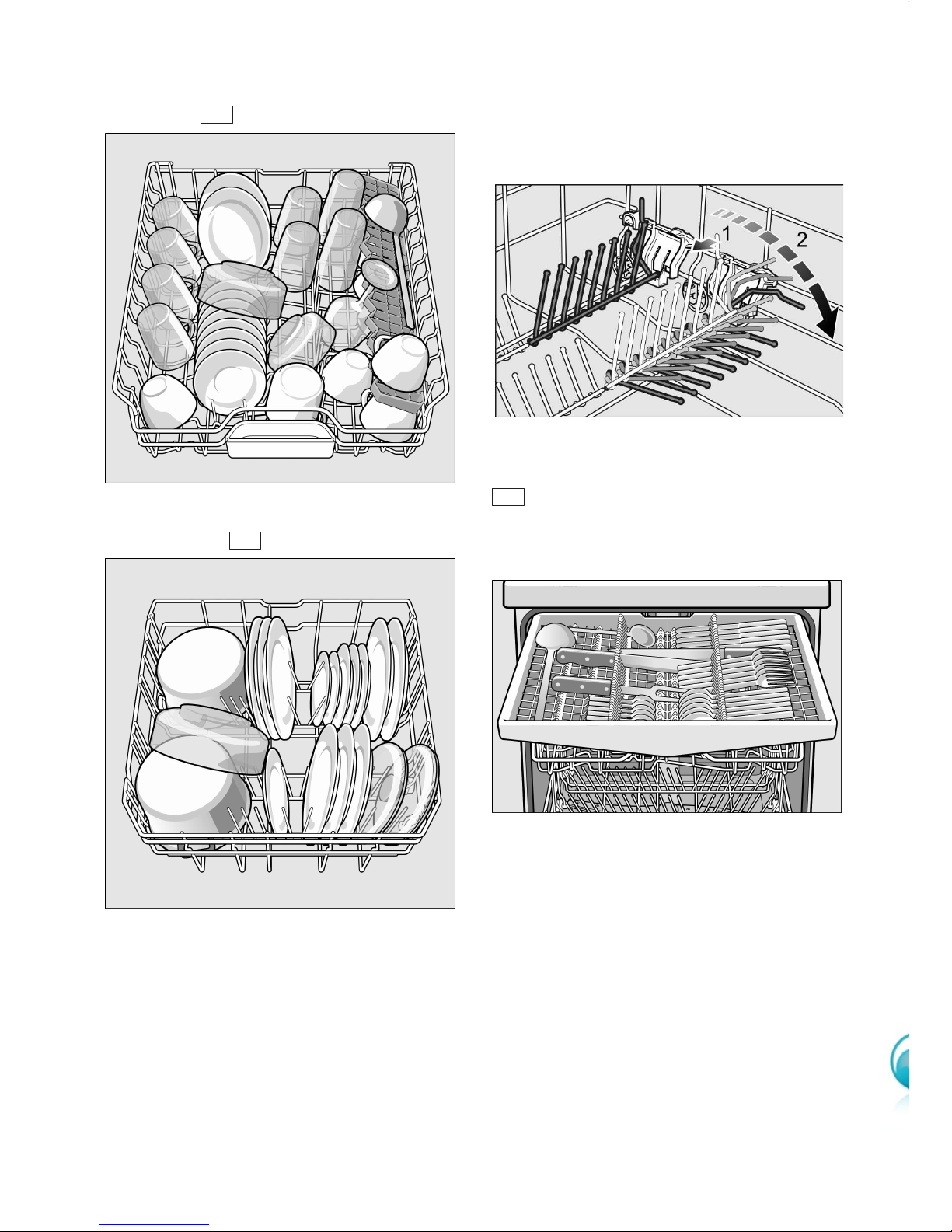 1

2