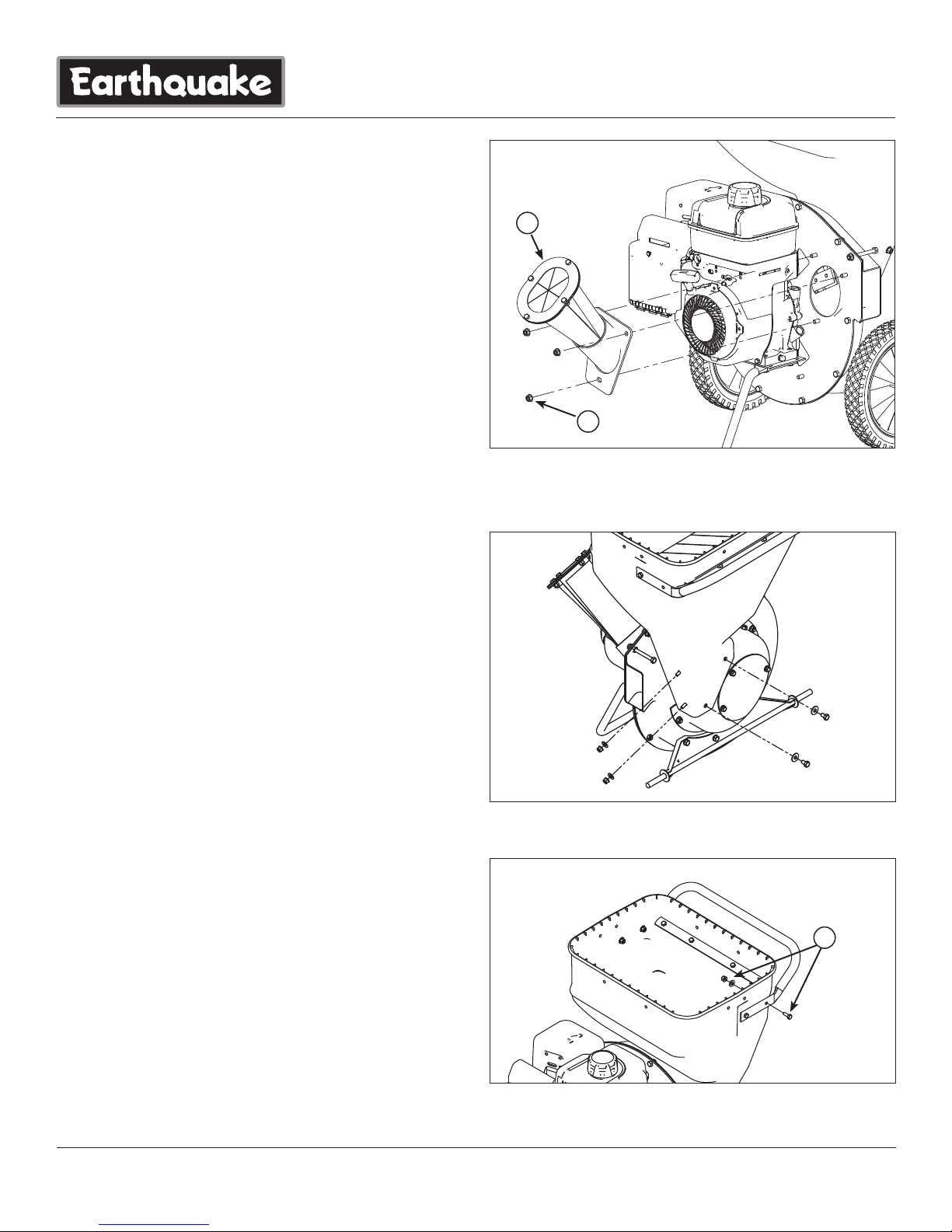 Earthquake