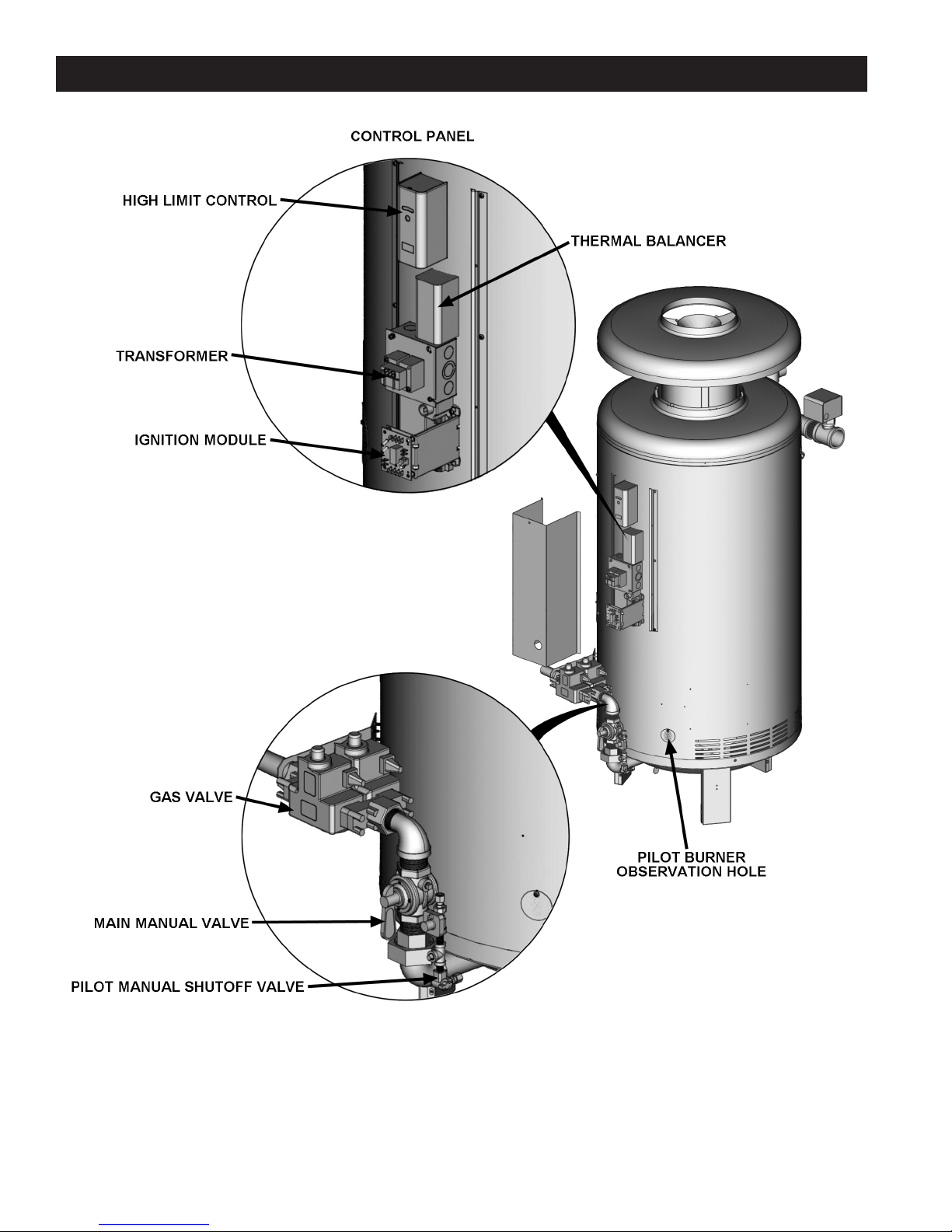 CONTROL PANEL

HIGH LIMIT CONTROL

THERMAL BALANCER

TRANSFORMER

IGNITION MODULE

GAS VALVE

PILOT BURNER OBSERVATION HOLE

MAIN MANUAL VALVE

PILOT MANUAL SHUTOFF VALVE