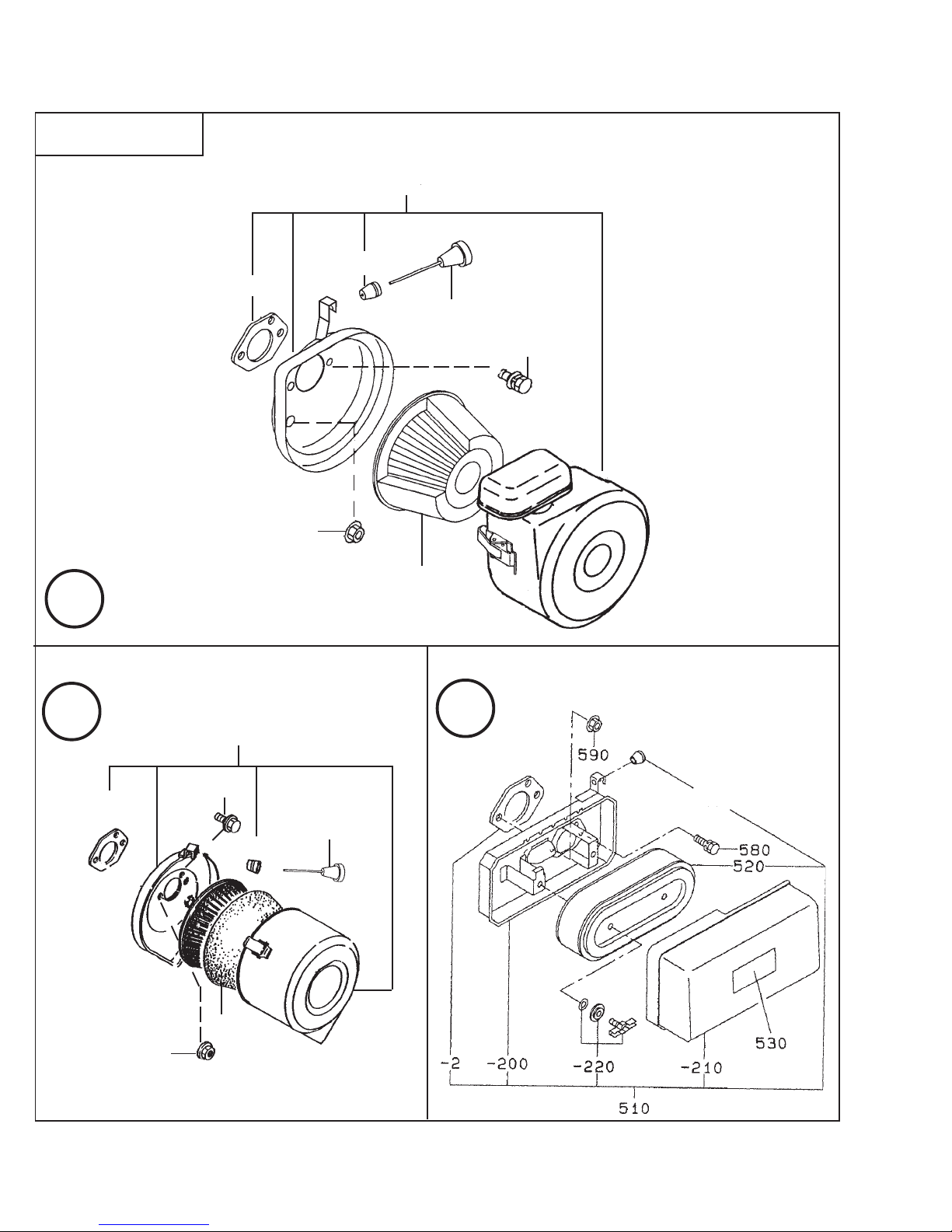 590

580

520

530

-2 -200 -220 -210

510