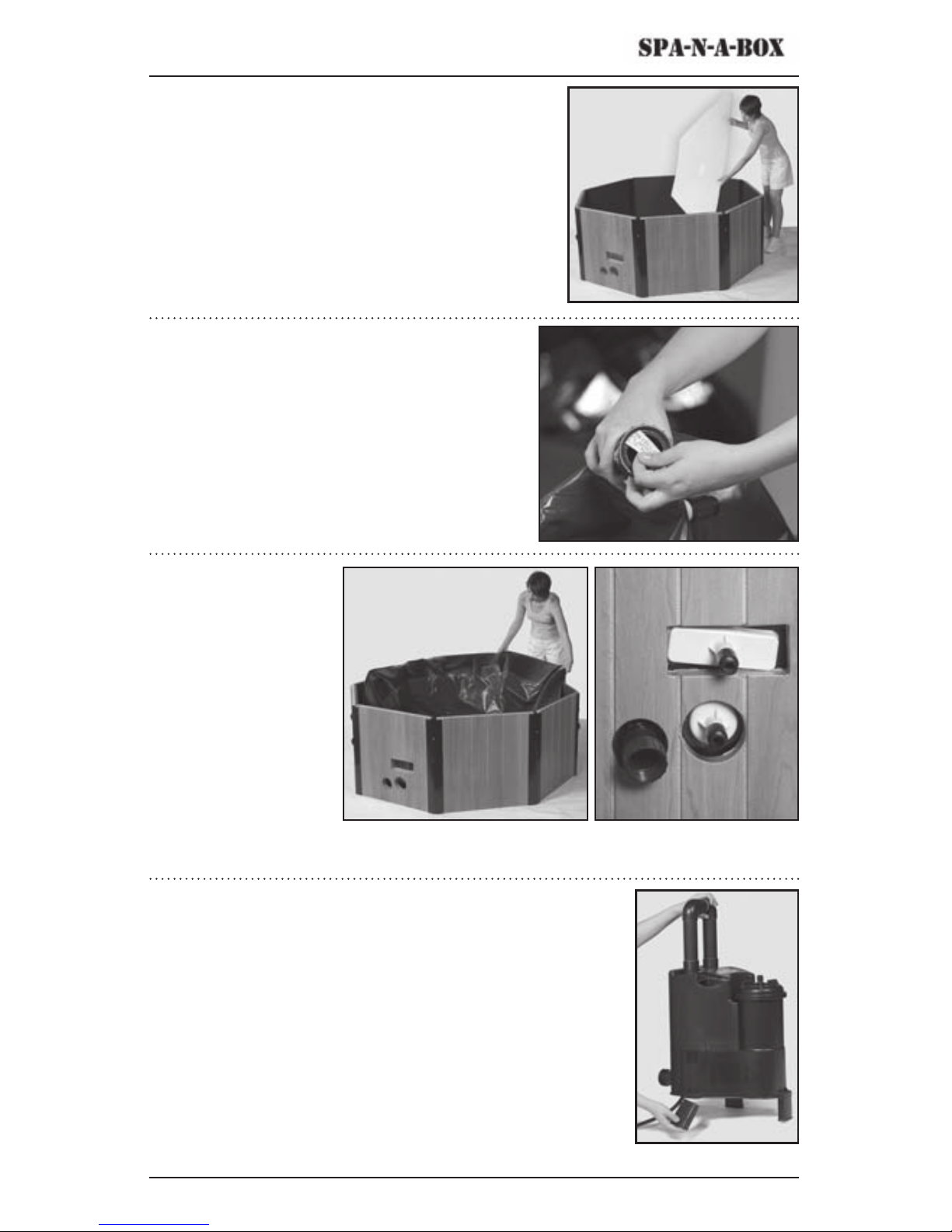 SPA-N-A-BOX