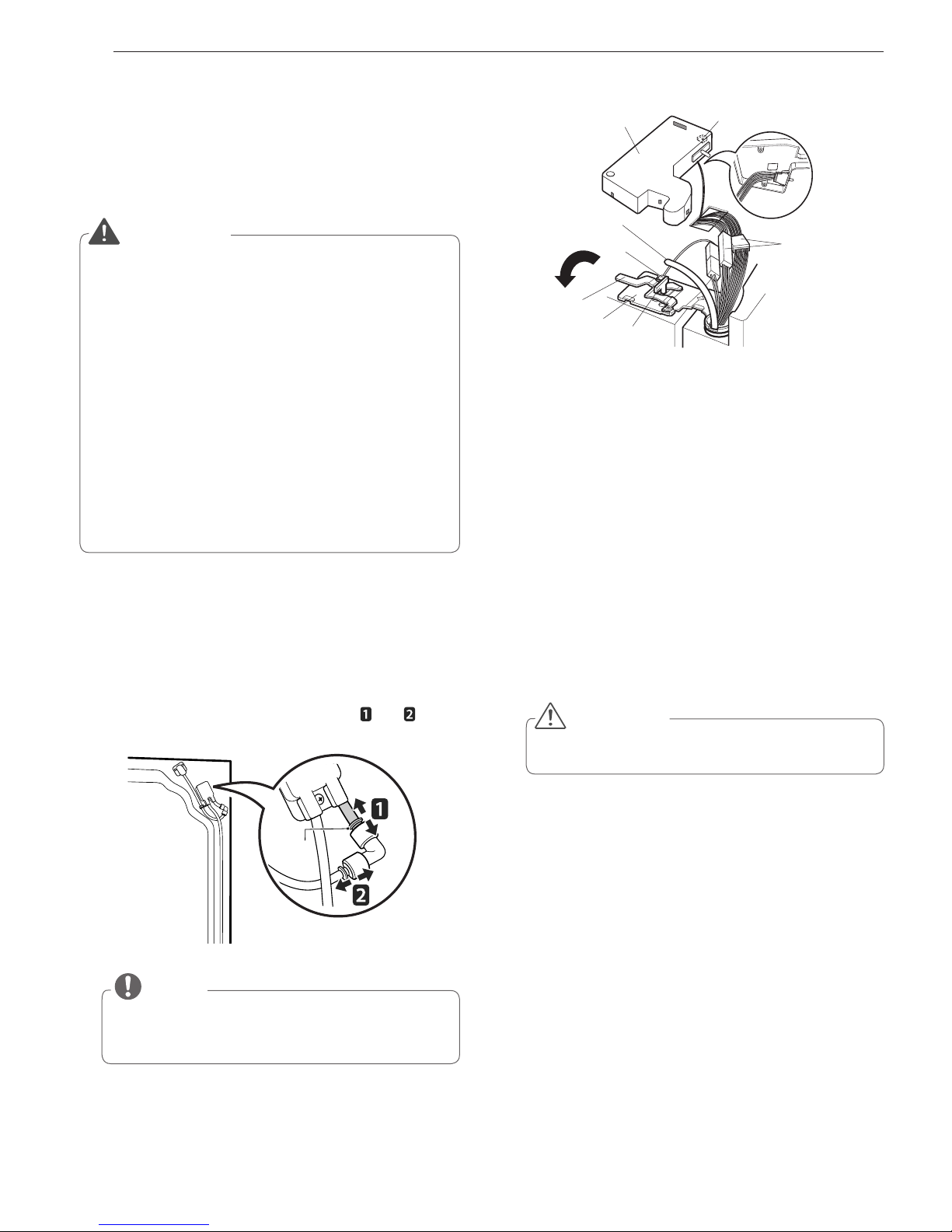 1

2

1

2