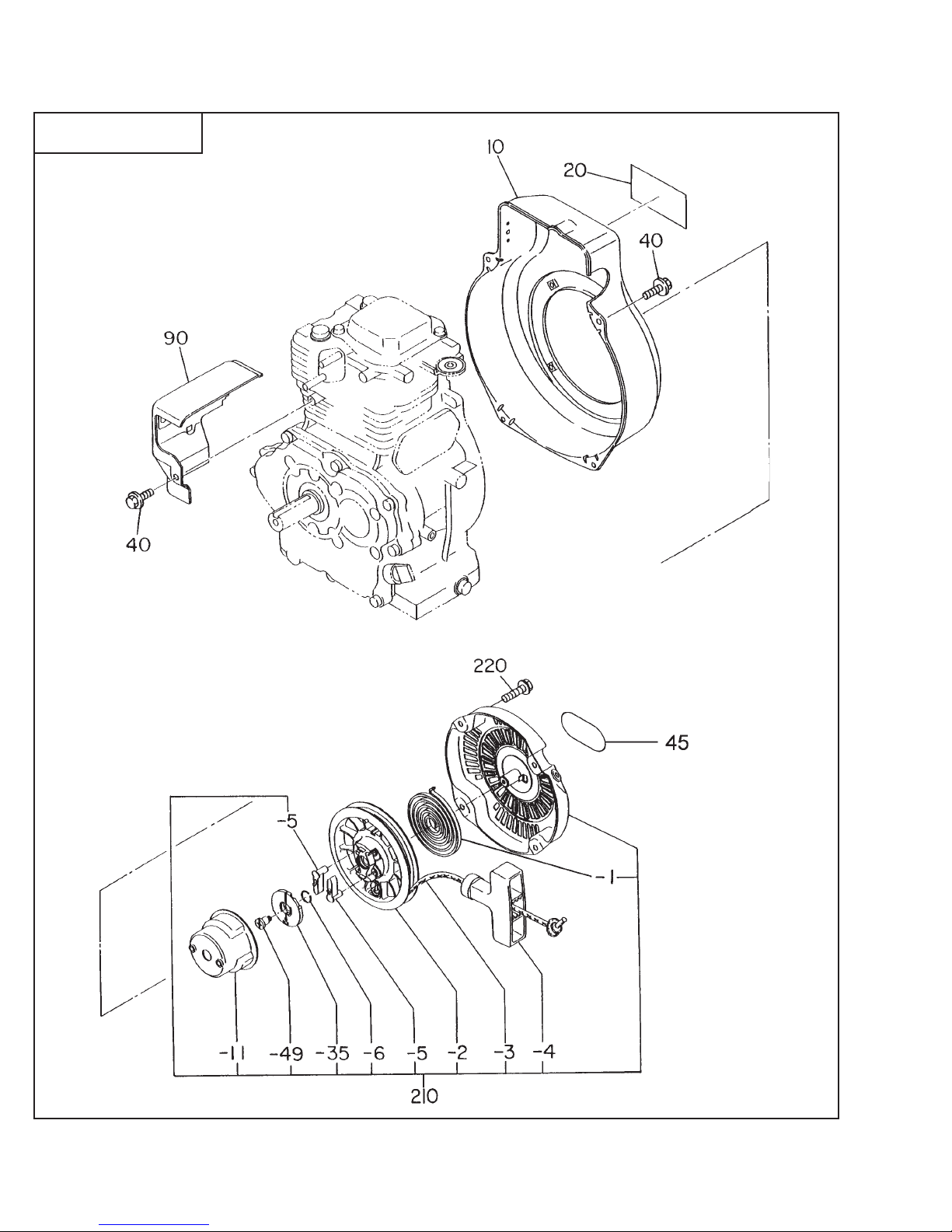 10
20
40
90
40
220
45
-5
-1
-11
-49
-35
-6
-5
-2
-3
-4
210