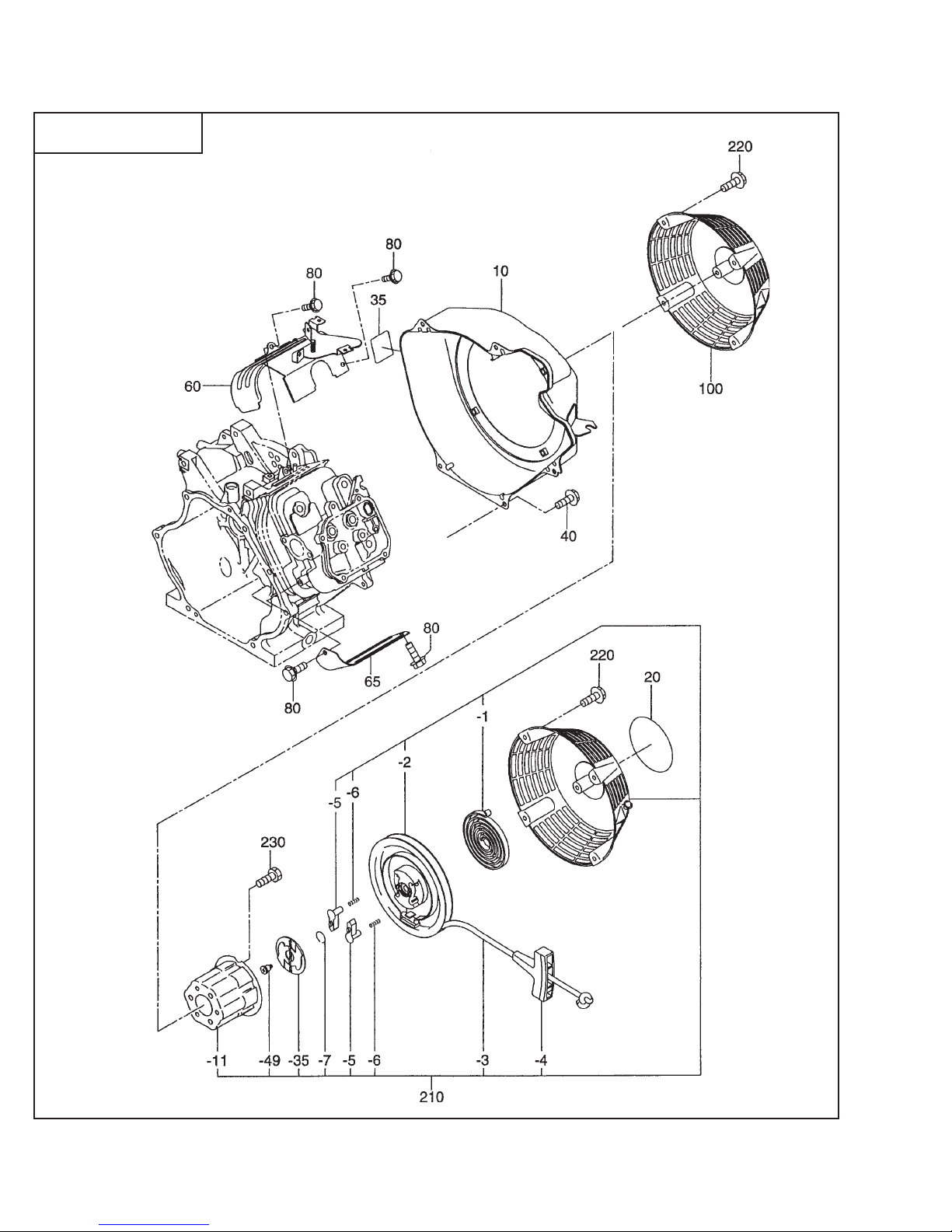 220

80

80

10

35

60

100

40

80

65

80

220

20

-1

-2

-5

-6

230

-11

-49

-35

-7

-5

-6

-3

-4

210