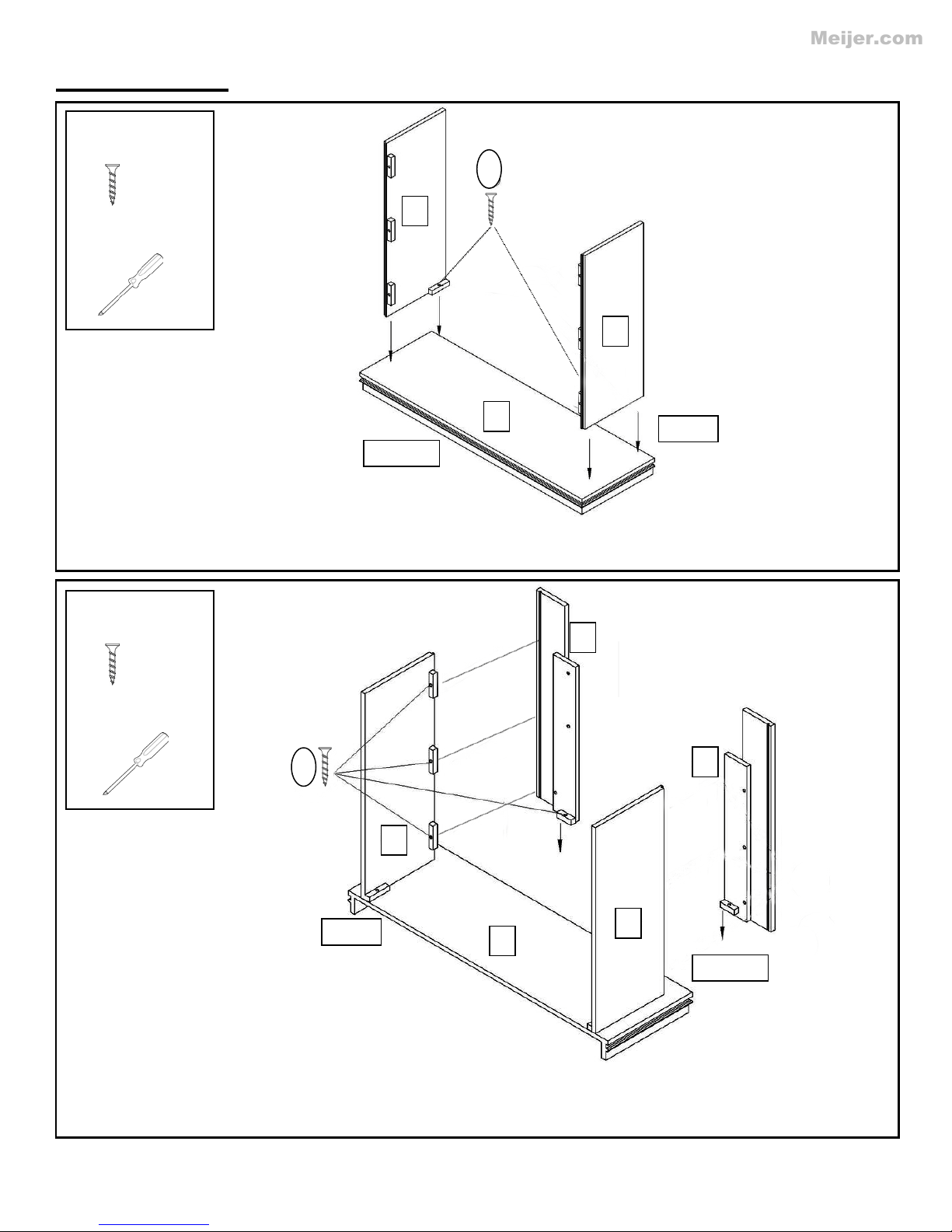 Meijer.com