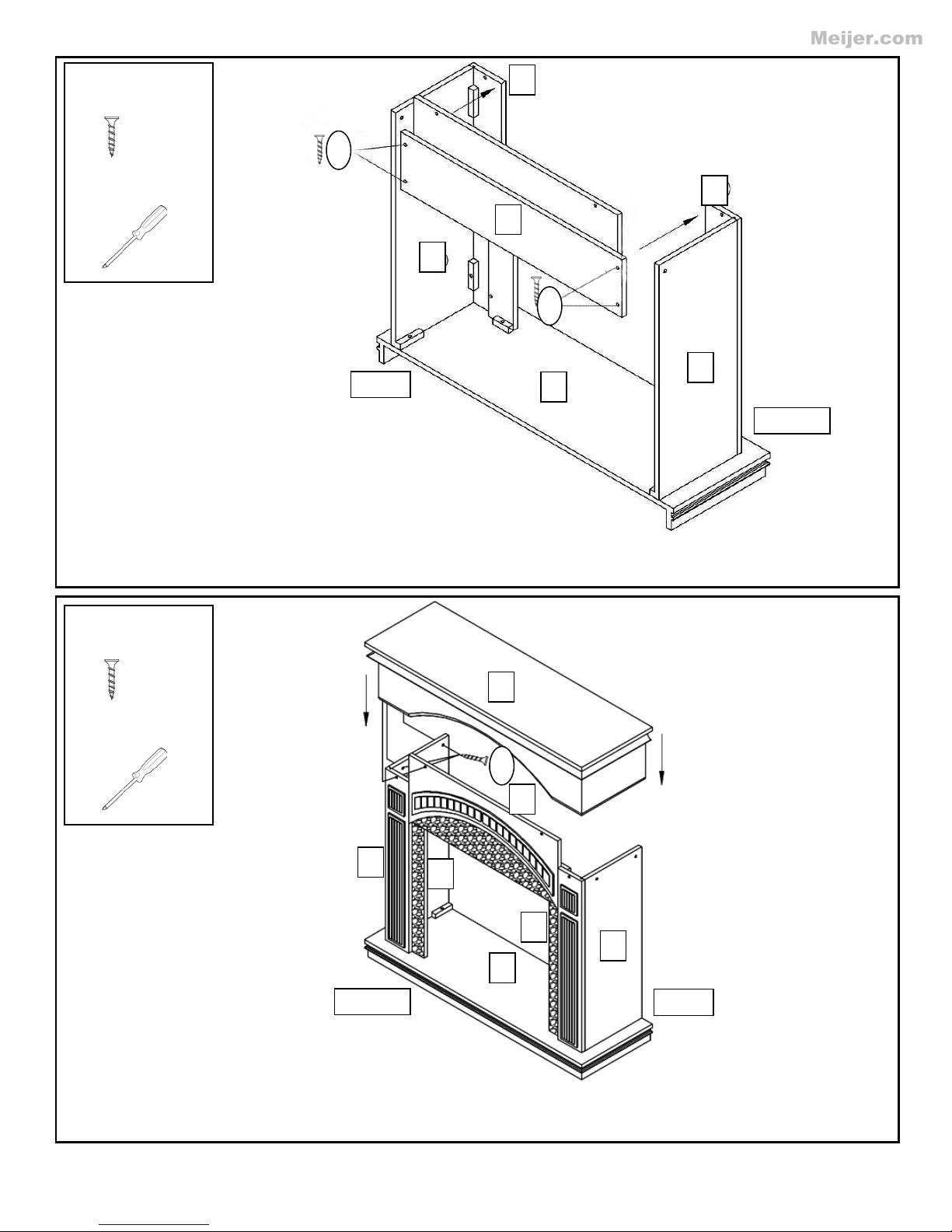 Meijer.com